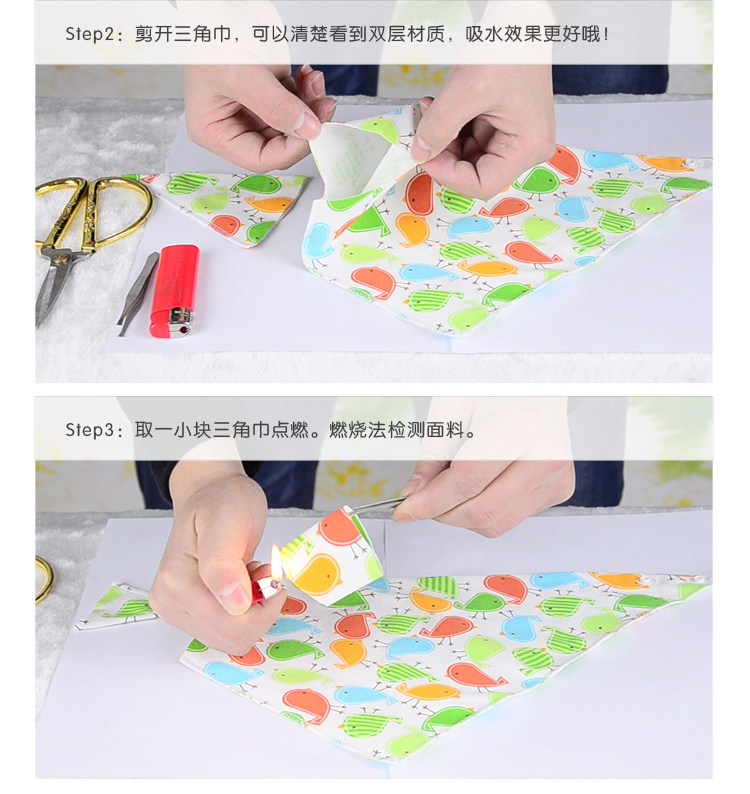 Step2：剪开三角巾，可以清楚看到双层材质，吸水效果更好哦！

Step3：取一小块三角巾点燃。燃烧法检测面料。