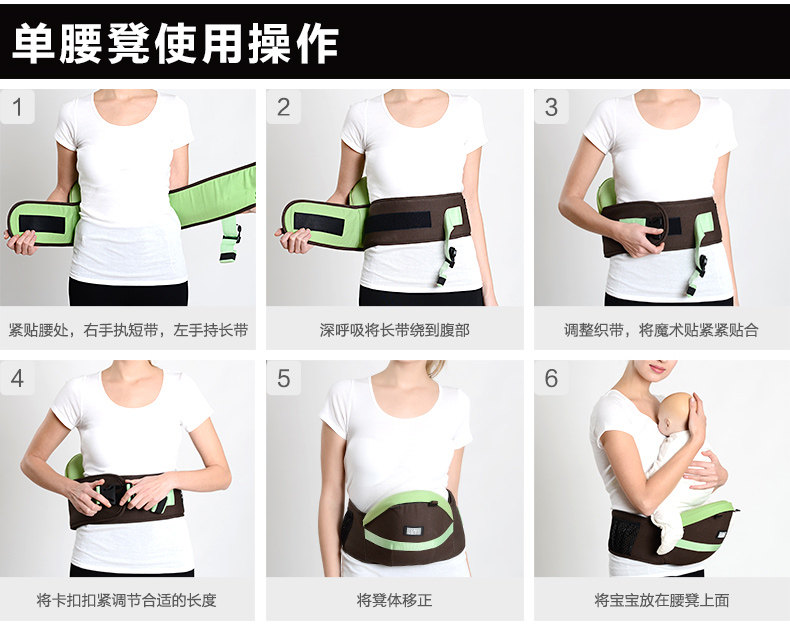 单腰凳使用操作

1
紧贴腰处，右手执短带，左手持长带

2
深呼吸将长带绕到腹部

3
调整织带，将魔术贴紧紧贴合

4
将卡扣扣紧调节合适的长度

5
将凳体移正

6
将宝宝放在腰凳上面