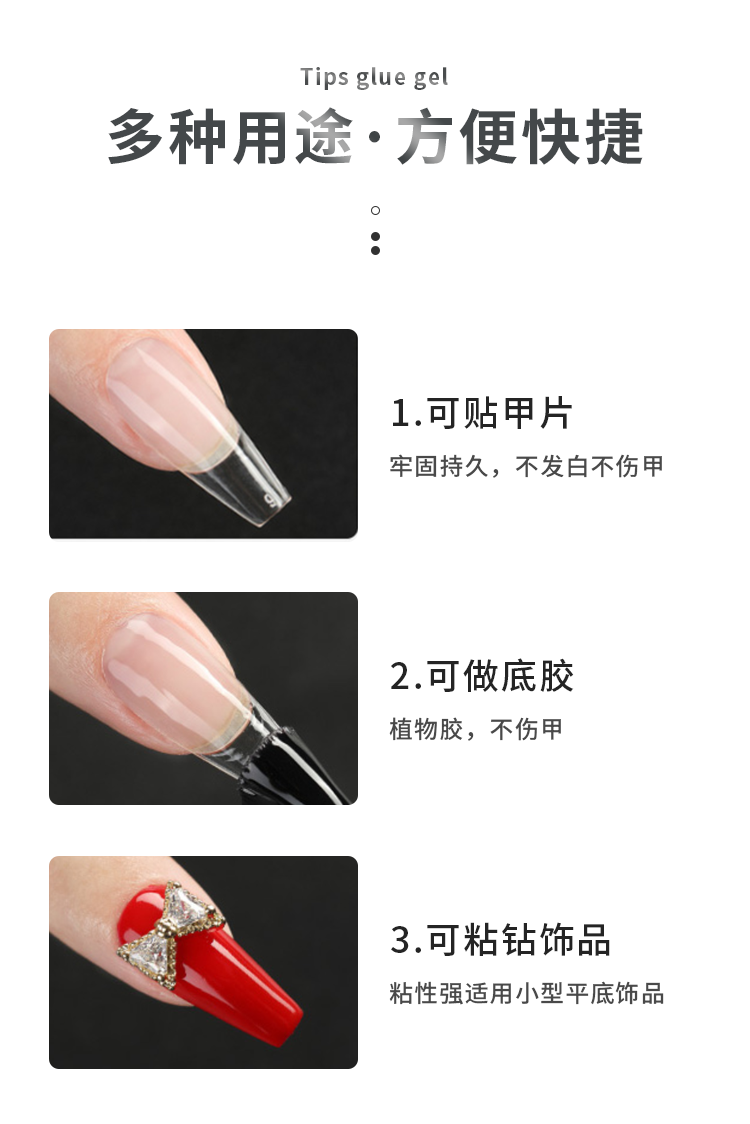 Tips glue gel

多种用途·方便快捷

1.可贴甲片

牢固持久，不发白不伤甲

2.可做底胶

植物胶，不伤甲

3.可粘钻饰品

粘性强适用小型平底饰品