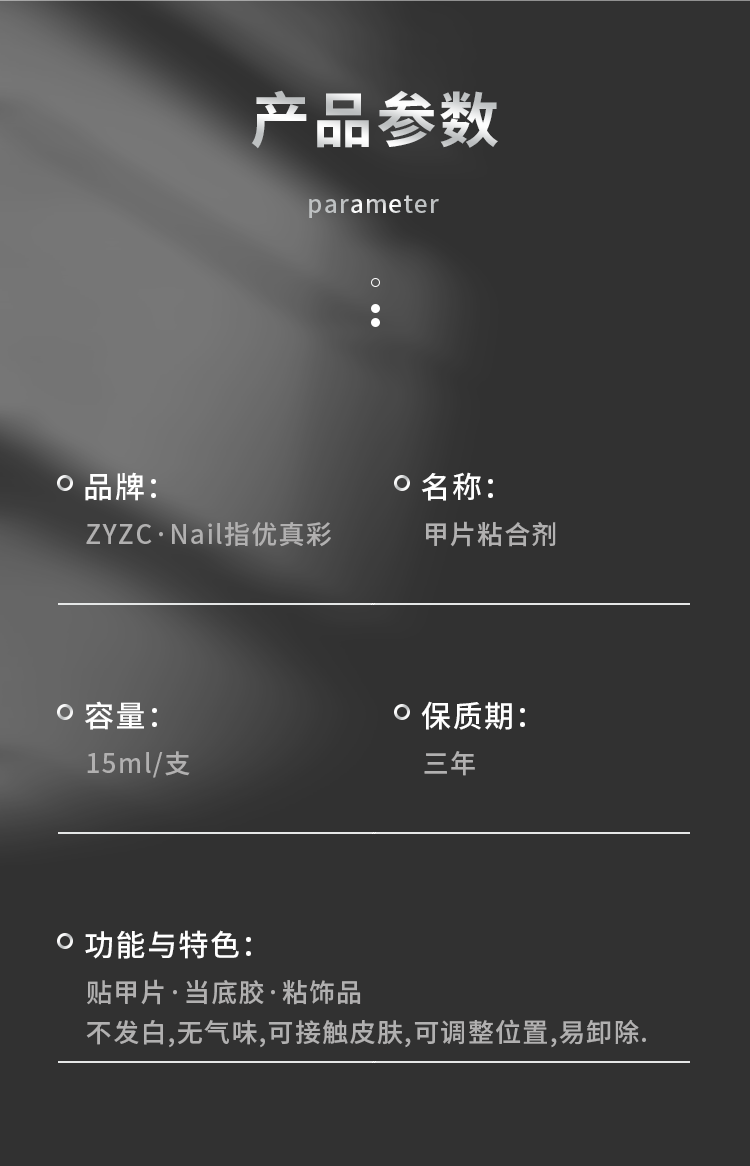 产品参数

parameter

品牌:
ZYZC·Nail指优真彩

名称:
甲片粘合剂

容量:
15ml/支

保质期:
三年

功能与特色:
贴甲片·当底胶·粘饰品
不发白,无气味,可接触皮肤,可调整位置,易卸除.