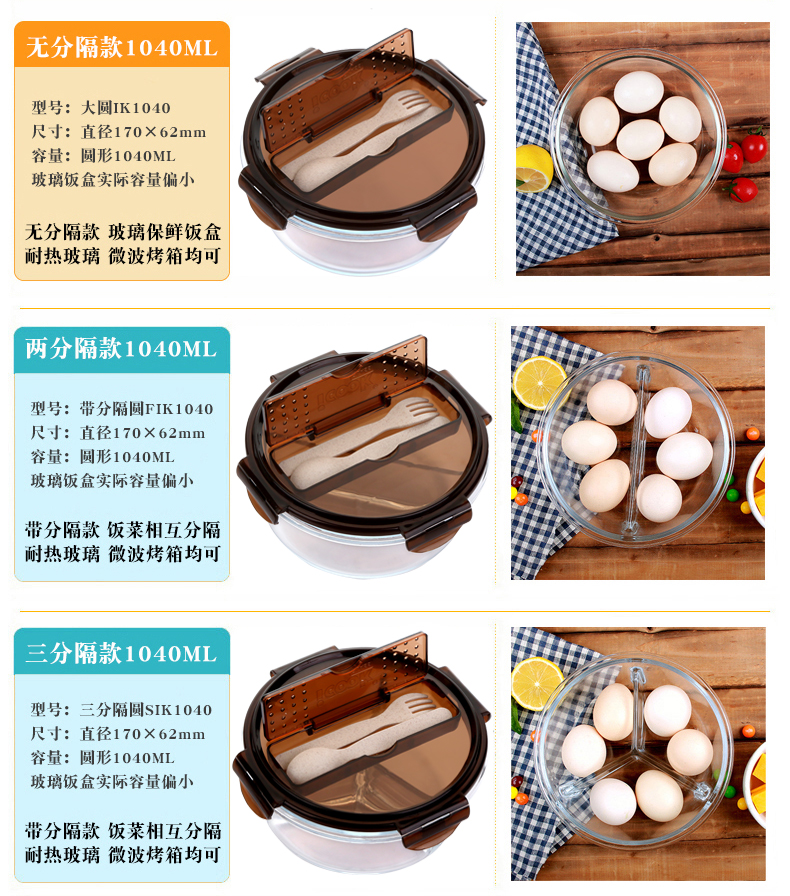 无分隔款1040ML

型号：大圆IK1040
尺寸：直径170×62mm
容量：圆形1040ML
玻璃饭盒实际容量偏小

无分隔款 玻璃保鲜饭盒
耐热玻璃 微波烤箱均可

两分隔款1040ML

型号：带分隔圆FIK1040
尺寸：直径170×62mm
容量：圆形1040ML
玻璃饭盒实际容量偏小

带分隔款 饭菜相互分隔
耐热玻璃 微波烤箱均可

三分隔款1040ML

型号：三分隔圆SIK1040
尺寸：直径170×62mm
容量：圆形1040ML
玻璃饭盒实际容量偏小

带分隔款 饭菜相互分隔
耐热玻璃 微波烤箱均可