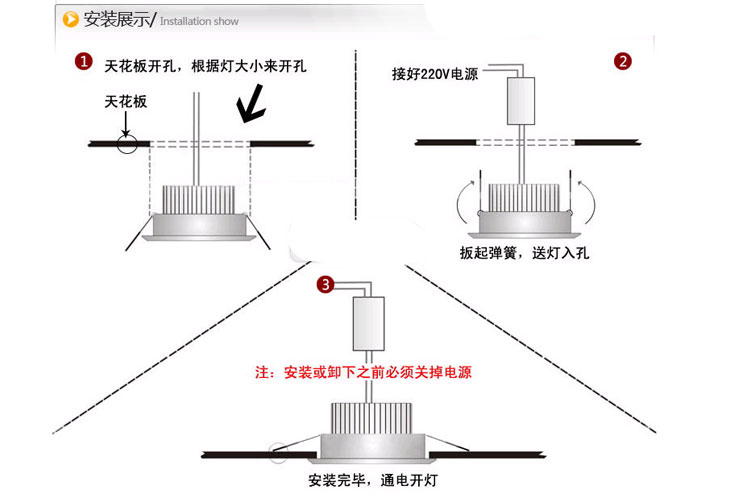 安装展示/ Installation show

1 天花板开孔，根据灯大小来开孔

天花板

2 接好220V电源

扳起弹簧，送灯入孔

3

注：安装或卸下之前必须关掉电源

安装完毕，通电开灯