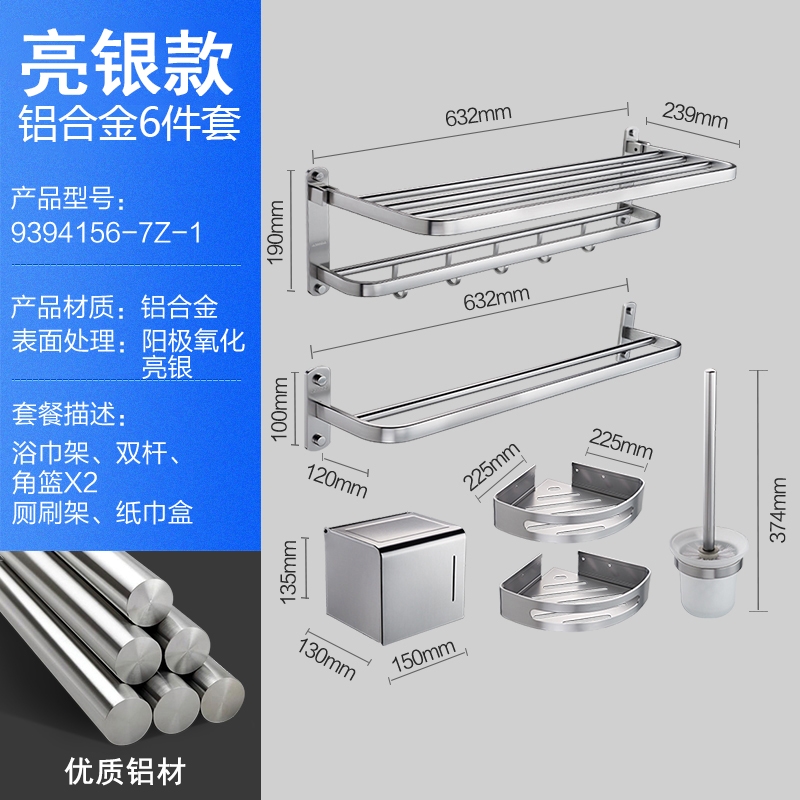 亮银款
铝合金6件套

产品型号：
9394156-7Z-1

产品材质：铝合金
表面处理：阳极氧化亮银

套餐描述：
浴巾架、双杆、角篮X2
厕刷架、纸巾盒

优质铝材

632mm
239mm
190mm
632mm
100mm
120mm
225mm
225mm
374mm
135mm
130mm
150mm