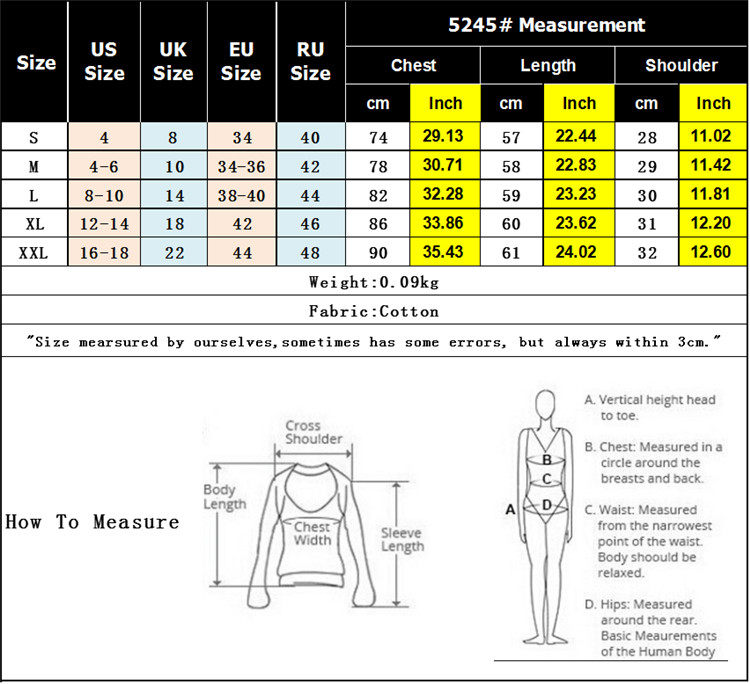 | Size | US Size | UK Size | EU Size | RU Size | 5245# Measurement | | | | | |
|---|---|---|---|---|---|---|---|---|---|---|
| | | | | | Chest | | Length | | Shoulder | |
| | | | | | cm | Inch | cm | Inch | cm | Inch |
| S | 4 | 8 | 34 | 40 | 74 | 29.13 | 57 | 22.44 | 28 | 11.02 |
| M | 4-6 | 10 | 34-36 | 42 | 78 | 30.71 | 58 | 22.83 | 29 | 11.42 |
| L | 8-10 | 14 | 38-40 | 44 | 82 | 32.28 | 59 | 23.23 | 30 | 11.81 |
| XL | 12-14 | 18 | 42 | 46 | 86 | 33.86 | 60 | 23.62 | 31 | 12.20 |
| XXL | 16-18 | 22 | 44 | 48 | 90 | 35.43 | 61 | 24.02 | 32 | 12.60 |

Weight:0.09kg

Fabric:Cotton

"Size mearsured by ourselves,sometimes has some errors, but always within 3cm."

How To Measure

Cross Shoulder

Body Length

Chest Width

Sleeve Length

A

B

C

D

A. Vertical height head to toe.

B. Chest: Measured in a circle around the breasts and back.

C. Waist: Measured from the narrowest point of the waist. Body shoould be relaxed.

D. Hips: Measured around the rear. Basic Meaurements of the Human Body