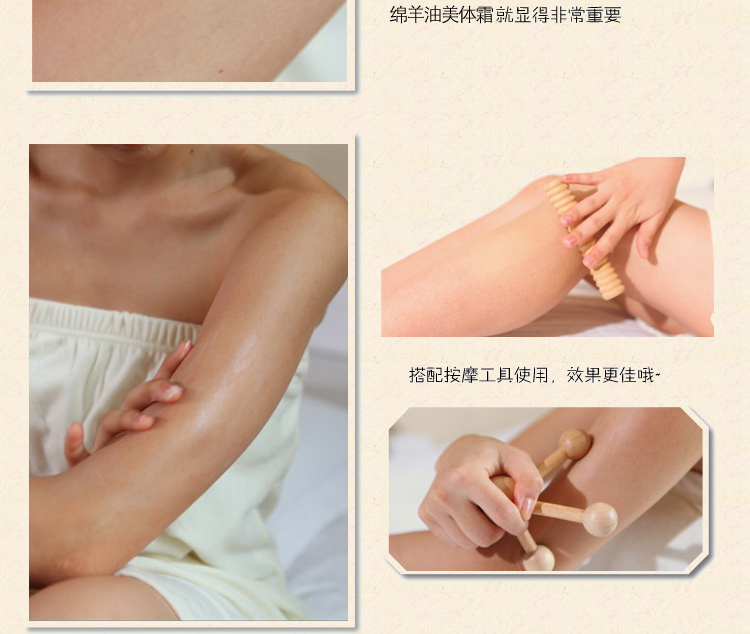 绵羊油美体霜就显得非常重要

搭配按摩工具使用，效果更佳哦~