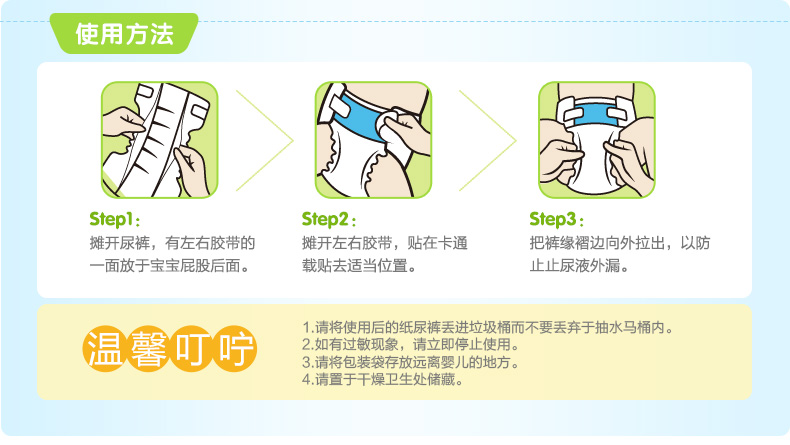 使用方法

Step1：
摊开尿裤，有左右胶带的一面放于宝宝屁股后面。

Step2：
摊开左右胶带，贴在卡通载贴去适当位置。

Step3：
把裤缘褶边向外拉出，以防止止尿液外漏。

温馨叮咛

1.请将使用后的纸尿裤丢进垃圾桶而不要丢弃于抽水马桶内。
2.如有过敏现象，请立即停止使用。
3.请将包装袋存放远离婴儿的地方。
4.请置于干燥卫生处储藏。