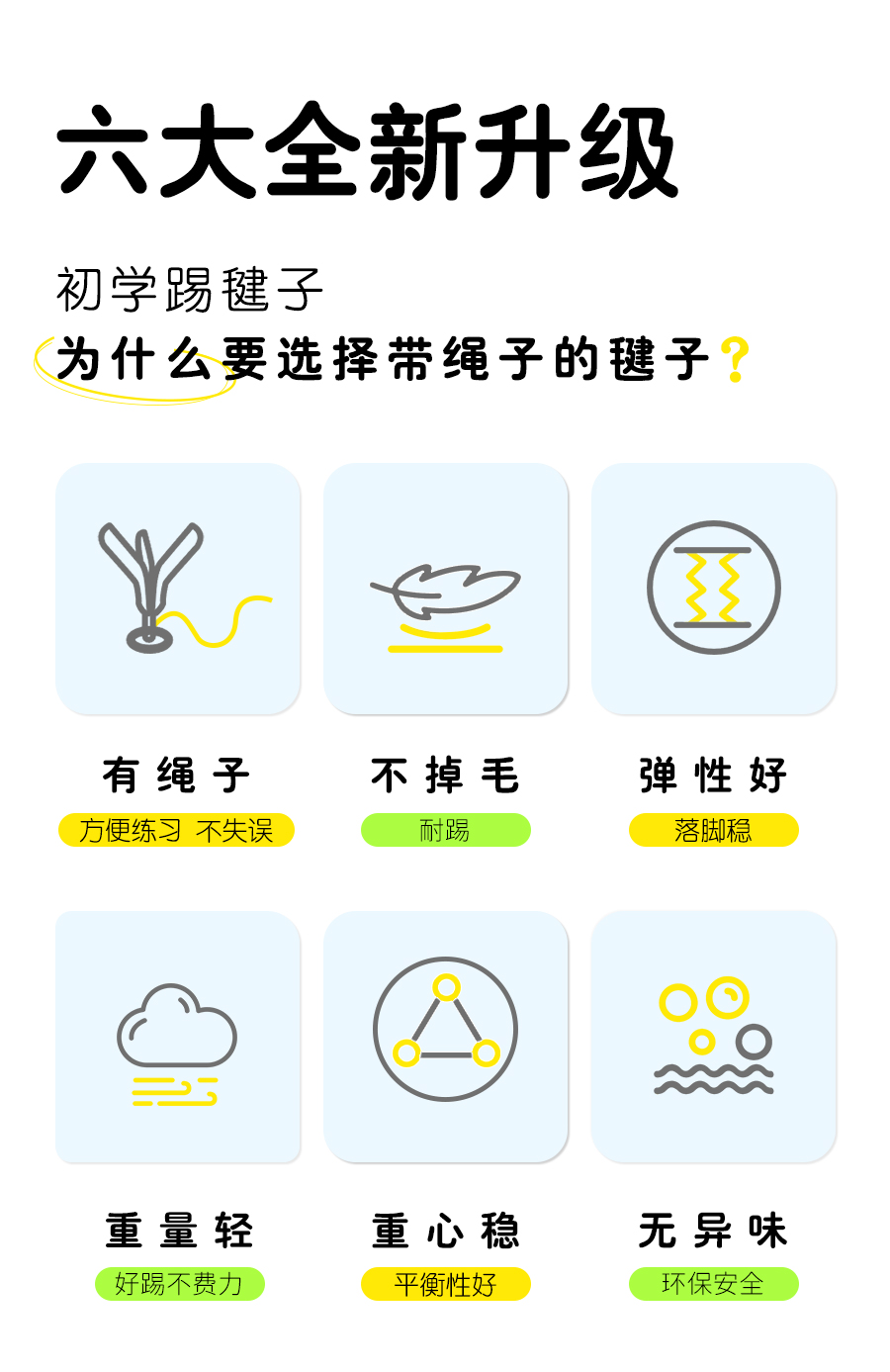 六大全新升级

初学踢毽子
为什么要选择带绳子的毽子?

有绳子
方便练习 不失误

不掉毛
耐踢

弹性好
落脚稳

重量轻
好踢不费力

重心稳
平衡性好

无异味
环保安全