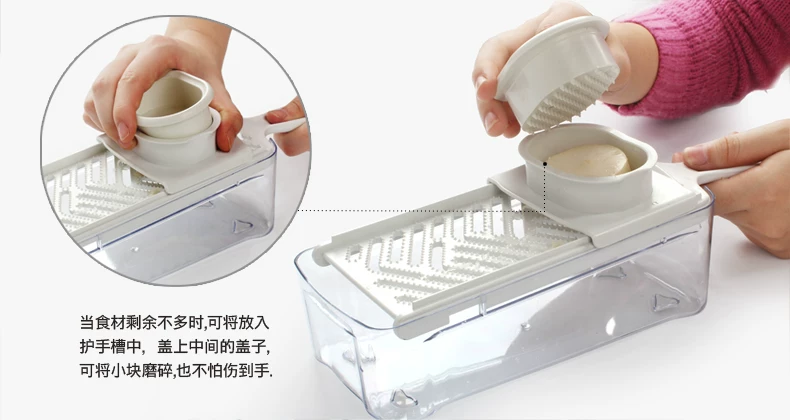 当食材剩余不多时,可将放入护手槽中， 盖上中间的盖子,可将小块磨碎,也不怕伤到手.