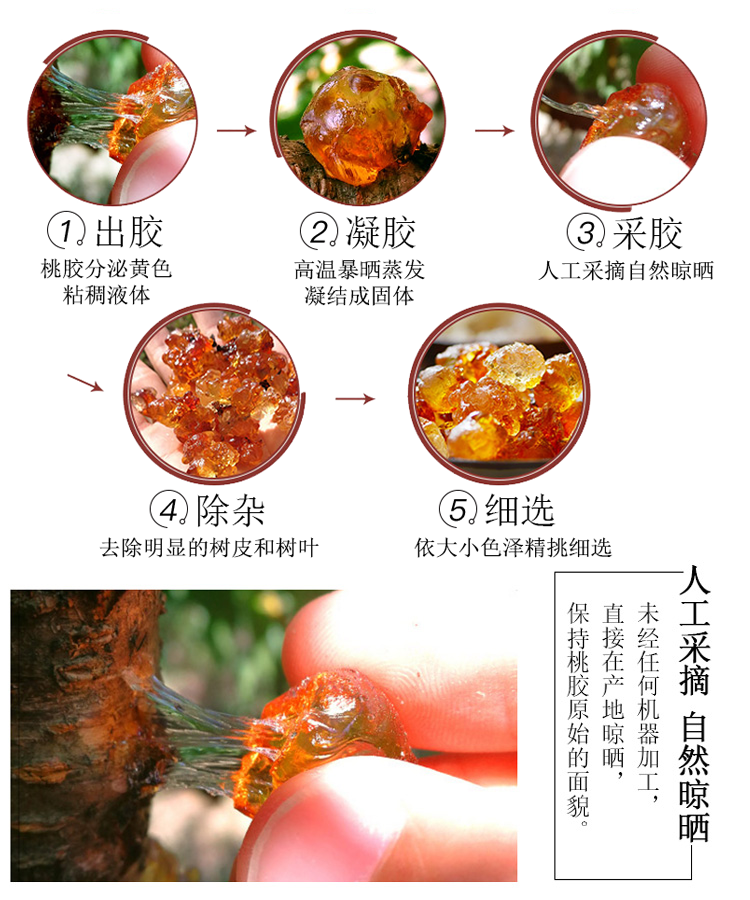 1. 出胶
桃胶分泌黄色粘稠液体

2. 凝胶
高温暴晒蒸发凝结成固体

3. 采胶
人工采摘自然晾晒

4. 除杂
去除明显的树皮和树叶

5. 细选
依大小色泽精挑细选

人工采摘 自然晾晒

未经任何机器加工，直接在产地晾晒，保持桃胶原始的面貌。