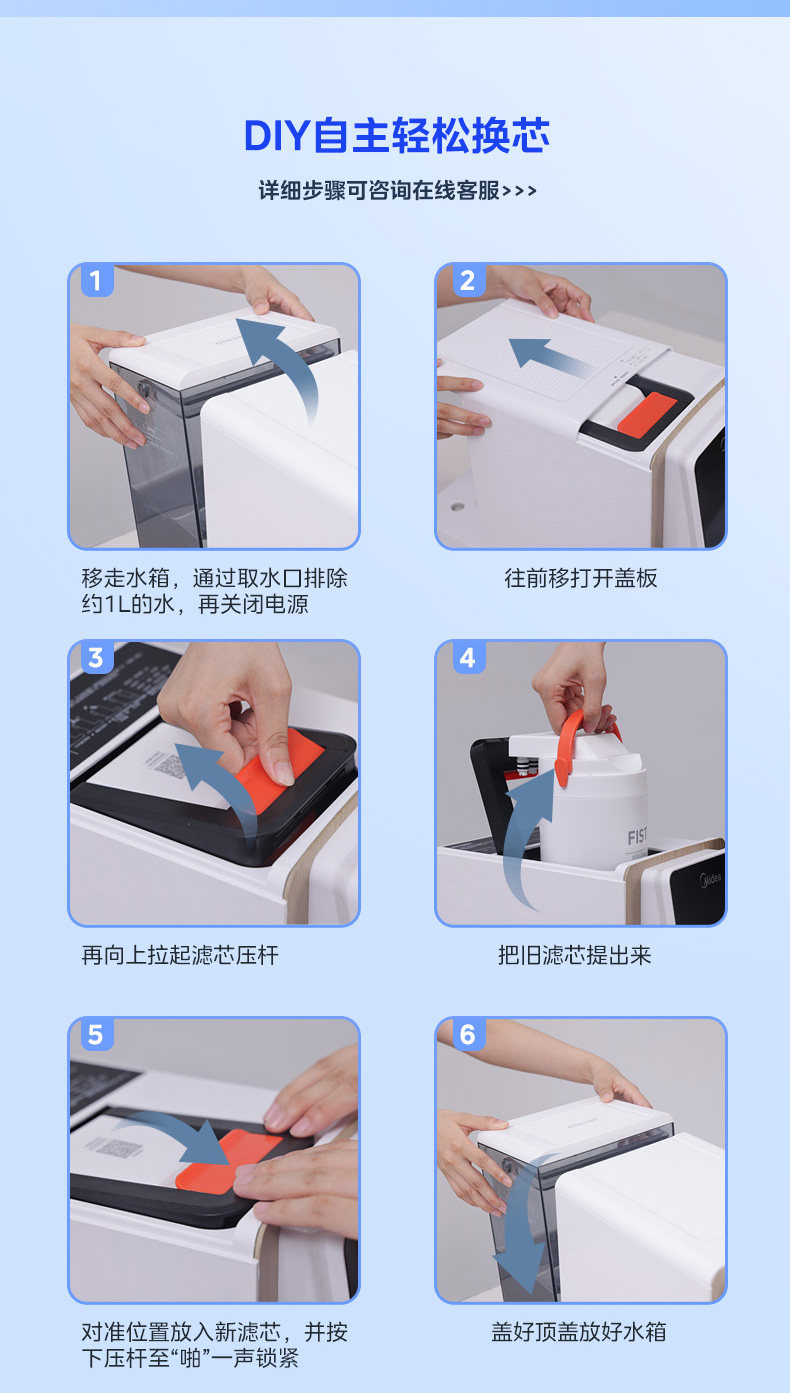 DIY自主轻松换芯

详细步骤可咨询在线客服>>>

1

移走水箱，通过取水口排除约1L的水，再关闭电源

2

往前移打开盖板

3

再向上拉起滤芯压杆

4

FIST

Midea

把旧滤芯提出来

5

对准位置放入新滤芯，并按下压杆至“啪”一声锁紧

6

盖好顶盖放好水箱