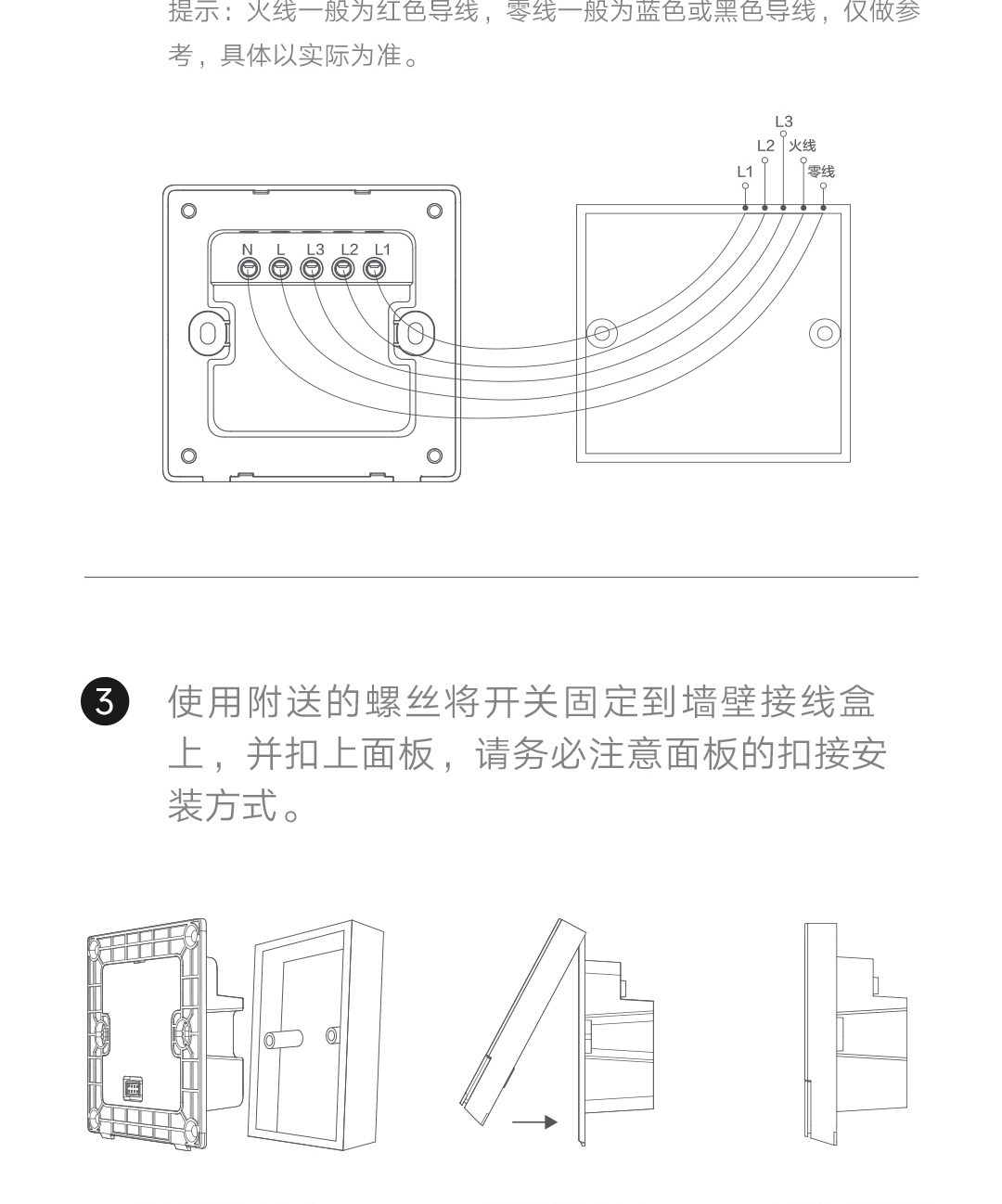 提示：火线一般为红色导线，零线一般为蓝色或黑色导线，仅做参考，具体以实际为准。

L3
L2 火线
L1 零线

N L L3 L2 L1

3 使用附送的螺丝将开关固定到墙壁接线盒上，并扣上面板，请务必注意面板的扣接安装方式。