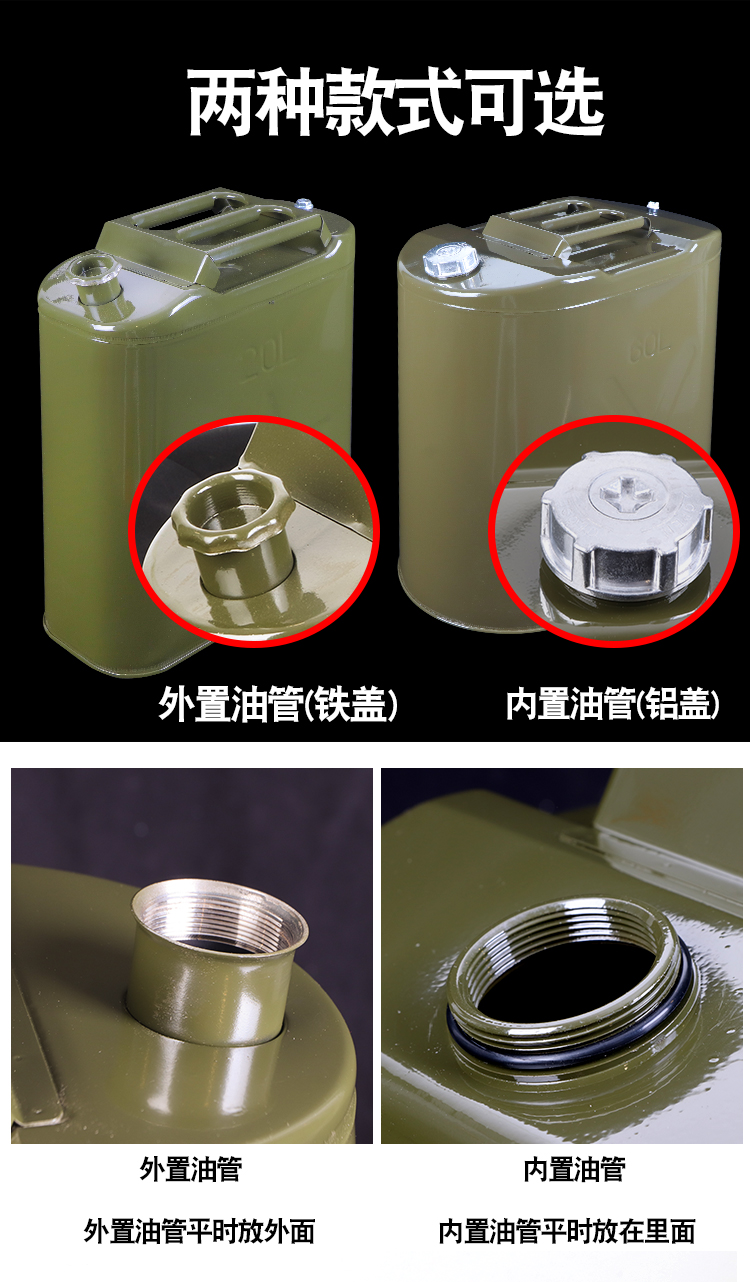 两种款式可选

20L

60L

外置油管(铁盖)

内置油管(铝盖)

外置油管

外置油管平时放外面

内置油管

内置油管平时放在里面