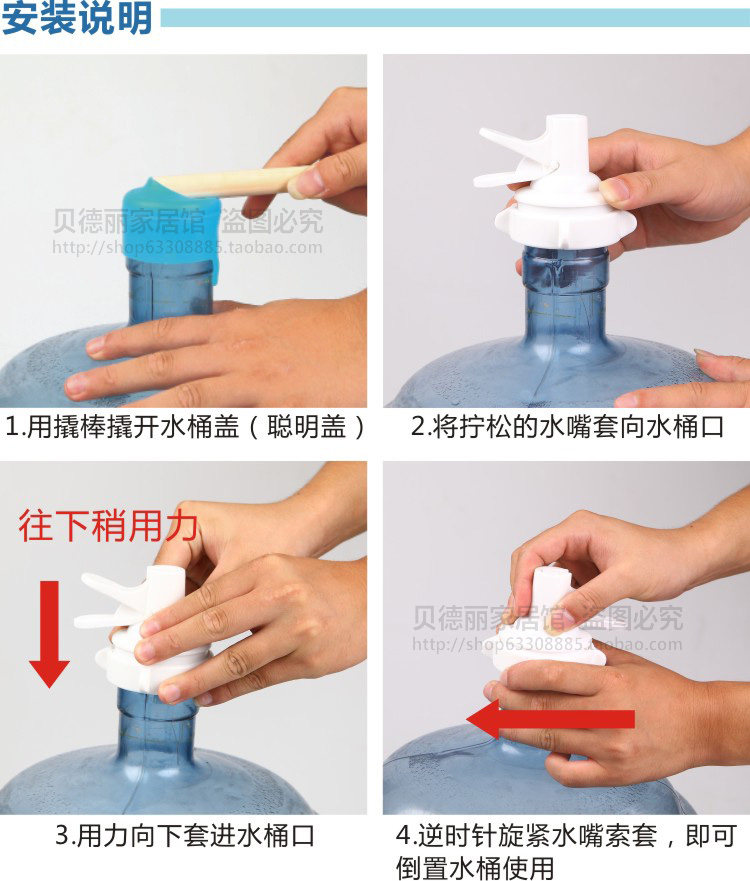 安装说明

贝德丽家居馆 盗图必究
http://shop63308885.taobao.com

1.用撬棒撬开水桶盖（聪明盖）

2.将拧松的水嘴套向水桶口

往下稍用力

3.用力向下套进水桶口

贝德丽家居馆 盗图必究
http://shop63308885.taobao.com

4.逆时针旋紧水嘴索套，即可倒置水桶使用