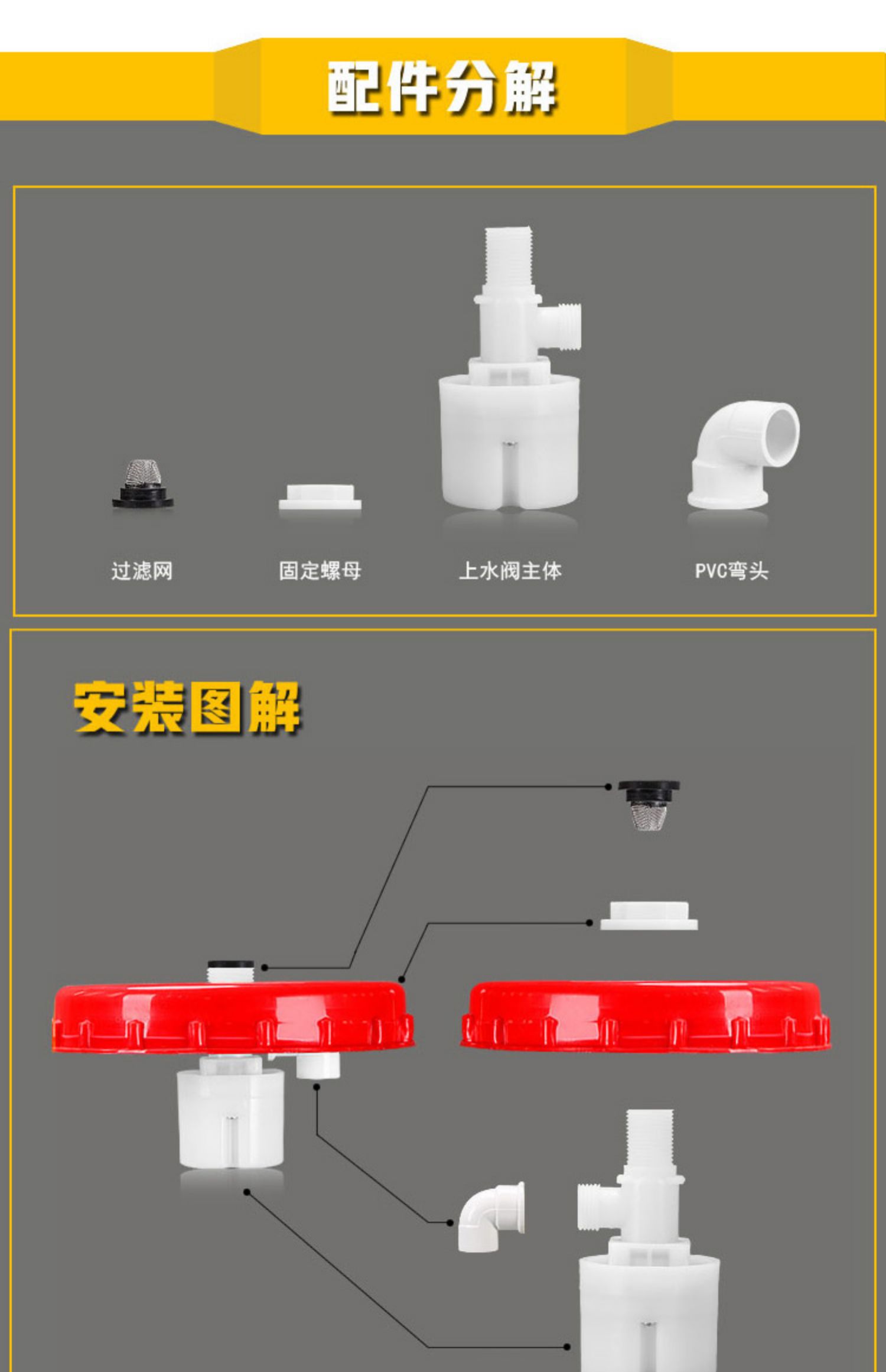 配件分解

过滤网

固定螺母

上水阀主体

PVC弯头

安装图解