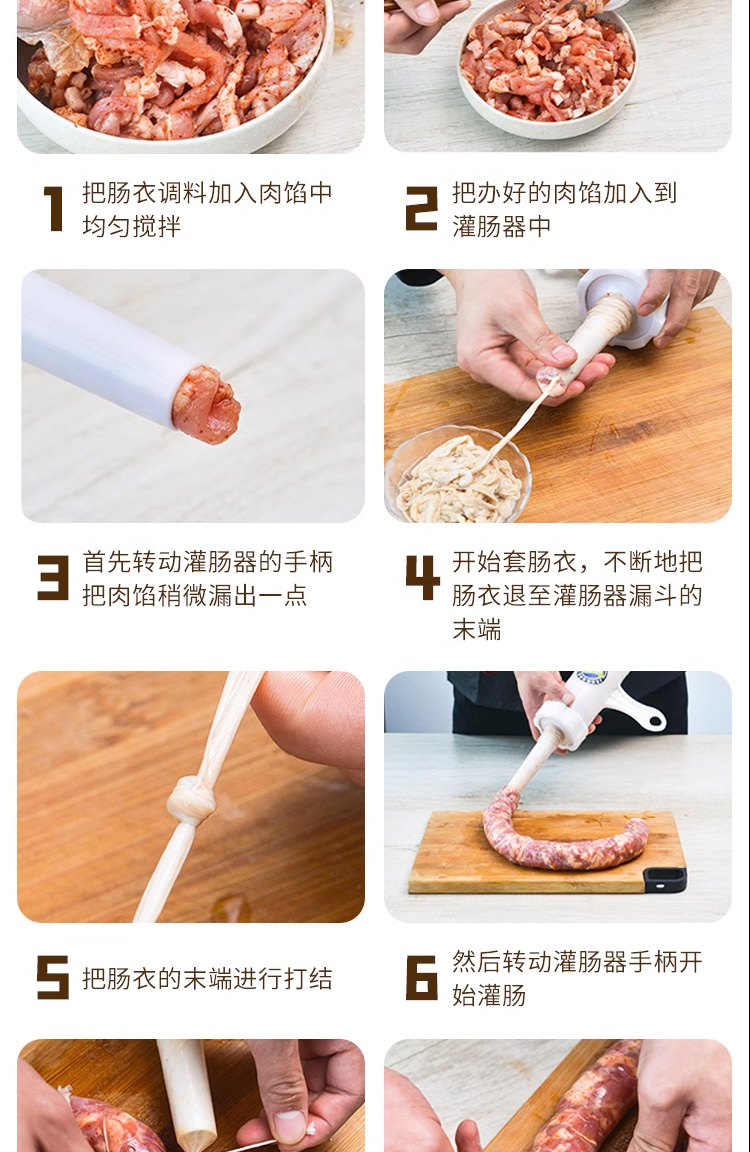 1 把肠衣调料加入肉馅中均匀搅拌

2 把办好的肉馅加入到灌肠器中

3 首先转动灌肠器的手柄把肉馅稍微漏出一点

4 开始套肠衣，不断地把肠衣退至灌肠器漏斗的末端

5 把肠衣的末端进行打结

6 然后转动灌肠器手柄开始灌肠