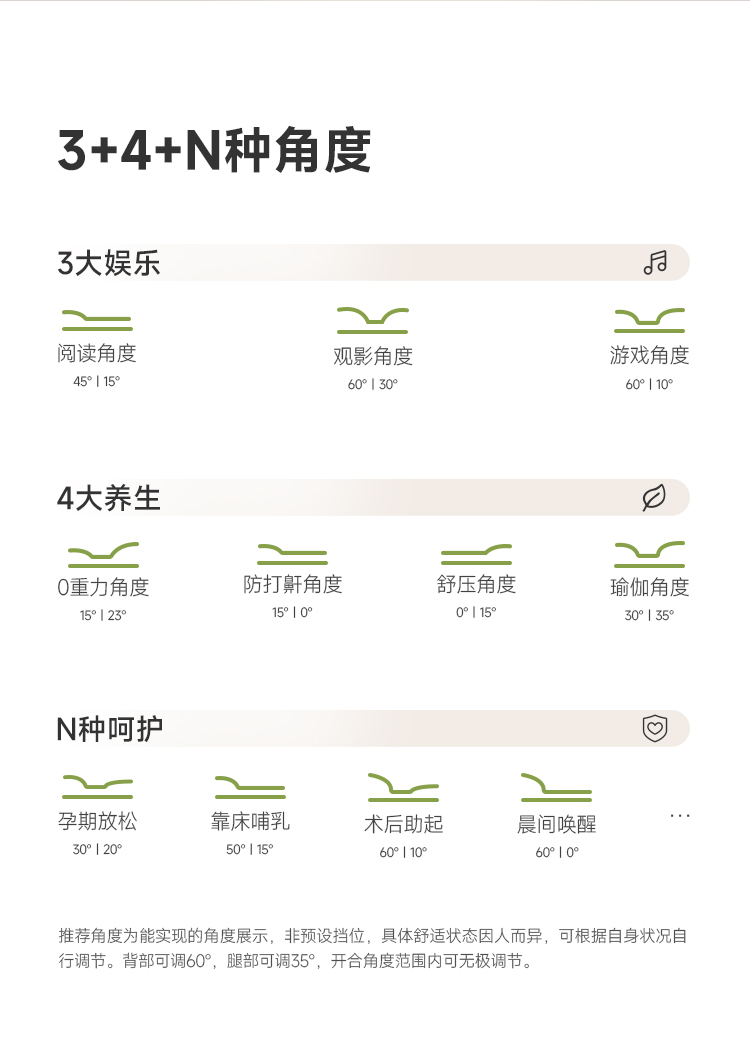 3+4+N种角度

3大娱乐

阅读角度
45° | 15°

观影角度
60° | 30°

游戏角度
60° | 10°

4大养生

0重力角度
15° | 23°

防打鼾角度
15° | 0°

舒压角度
0° | 15°

瑜伽角度
30° | 35°

N种呵护

孕期放松
30° | 20°

靠床哺乳
50° | 15°

术后助起
60° | 10°

晨间唤醒
60° | 0°

...

推荐角度为能实现的角度展示，非预设挡位，具体舒适状态因人而异，可根据自身状况自行调节。背部可调60°，腿部可调35°，开合角度范围内可无极调节。