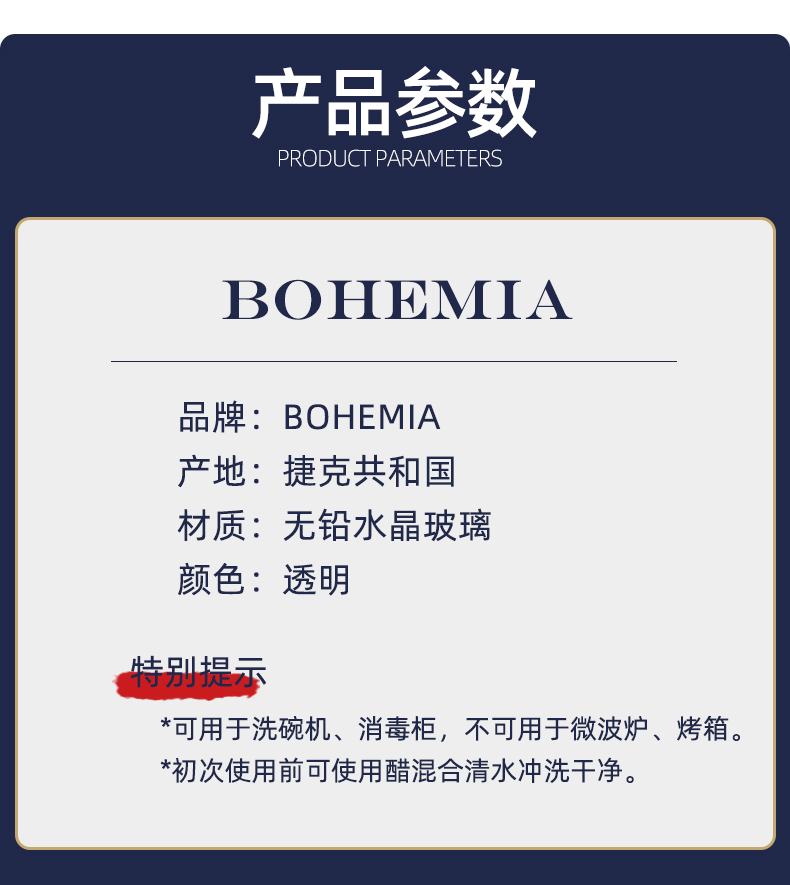 产品参数
PRODUCT PARAMETERS

BOHEMIA

品牌：BOHEMIA
产地：捷克共和国
材质：无铅水晶玻璃
颜色：透明

特别提示

*可用于洗碗机、消毒柜，不可用于微波炉、烤箱。
*初次使用前可使用醋混合清水冲洗干净。