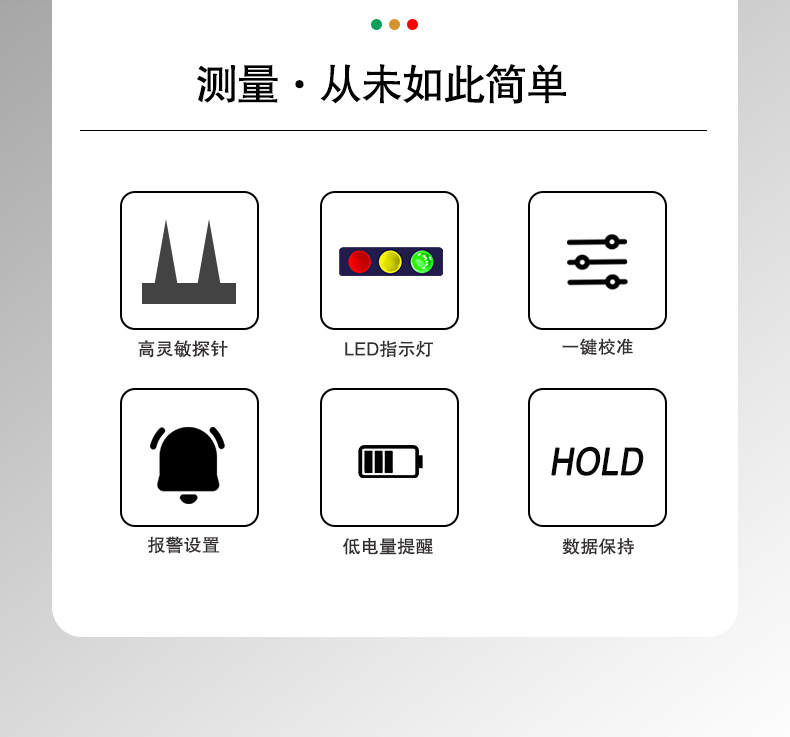 测量·从未如此简单

高灵敏探针

LED指示灯

一键校准

报警设置

低电量提醒

HOLD

数据保持