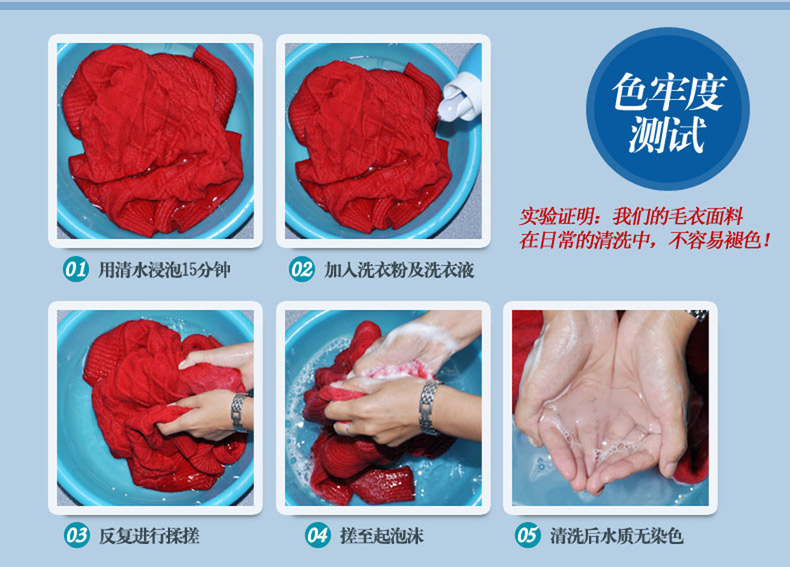 色牢度测试

实验证明：我们的毛衣面料在日常的清洗中，不容易褪色！

01 用清水浸泡15分钟

02 加入洗衣粉及洗衣液

03 反复进行揉搓

04 搓至起泡沫

05 清洗后水质无染色