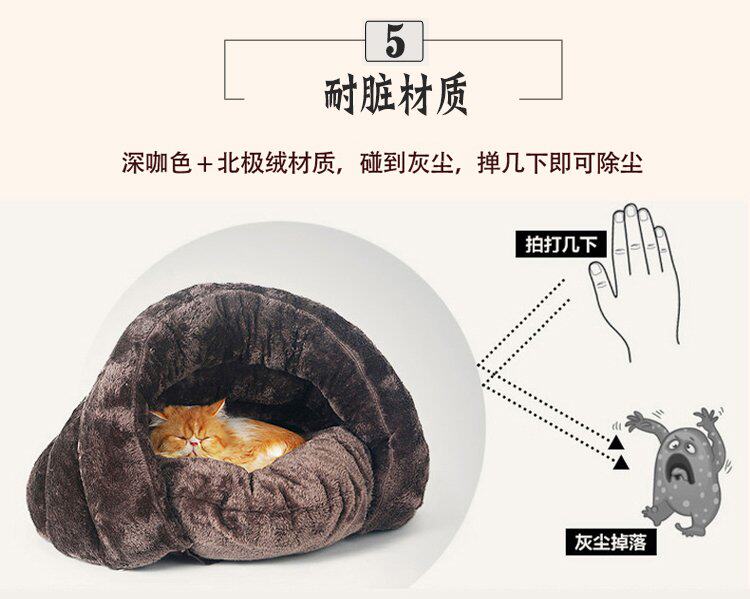 5

耐脏材质

深咖色＋北极绒材质，碰到灰尘，掸几下即可除尘

拍打几下

灰尘掉落