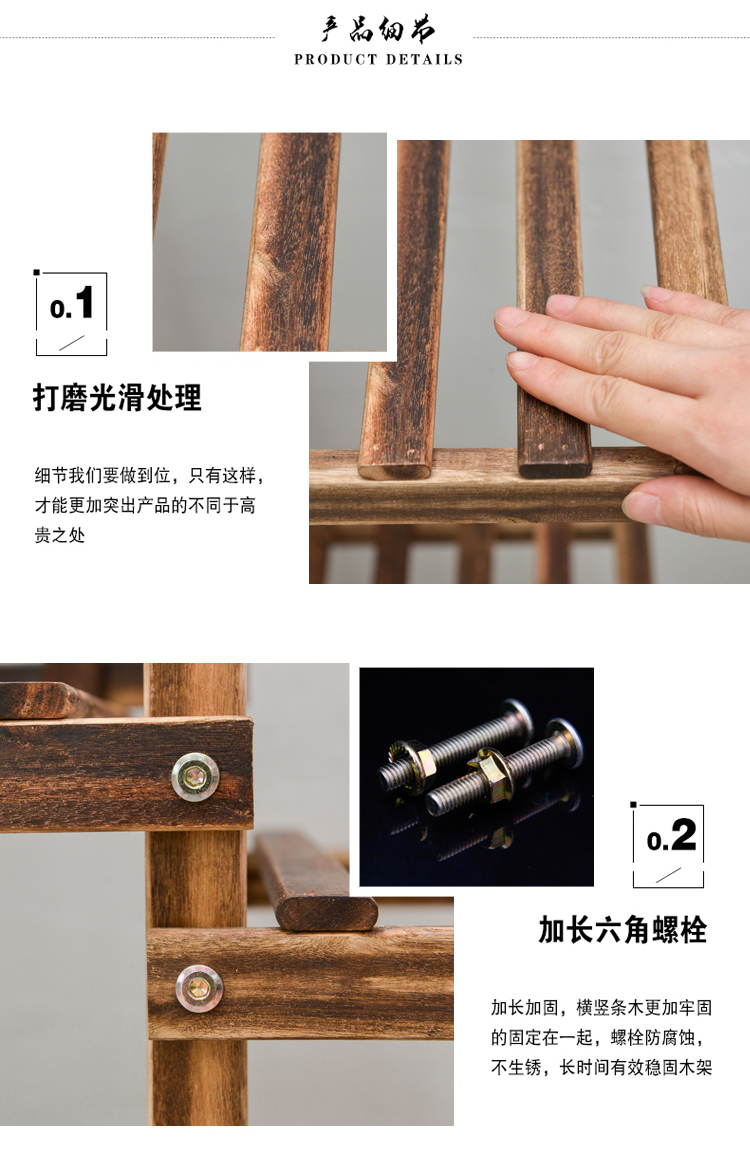 产品细节
PRODUCT DETAILS

0.1

打磨光滑处理

细节我们要做到位，只有这样，才能更加突出产品的不同于高贵之处

0.2

加长六角螺栓

加长加固，横竖条木更加牢固的固定在一起，螺栓防腐蚀，不生锈，长时间有效稳固木架