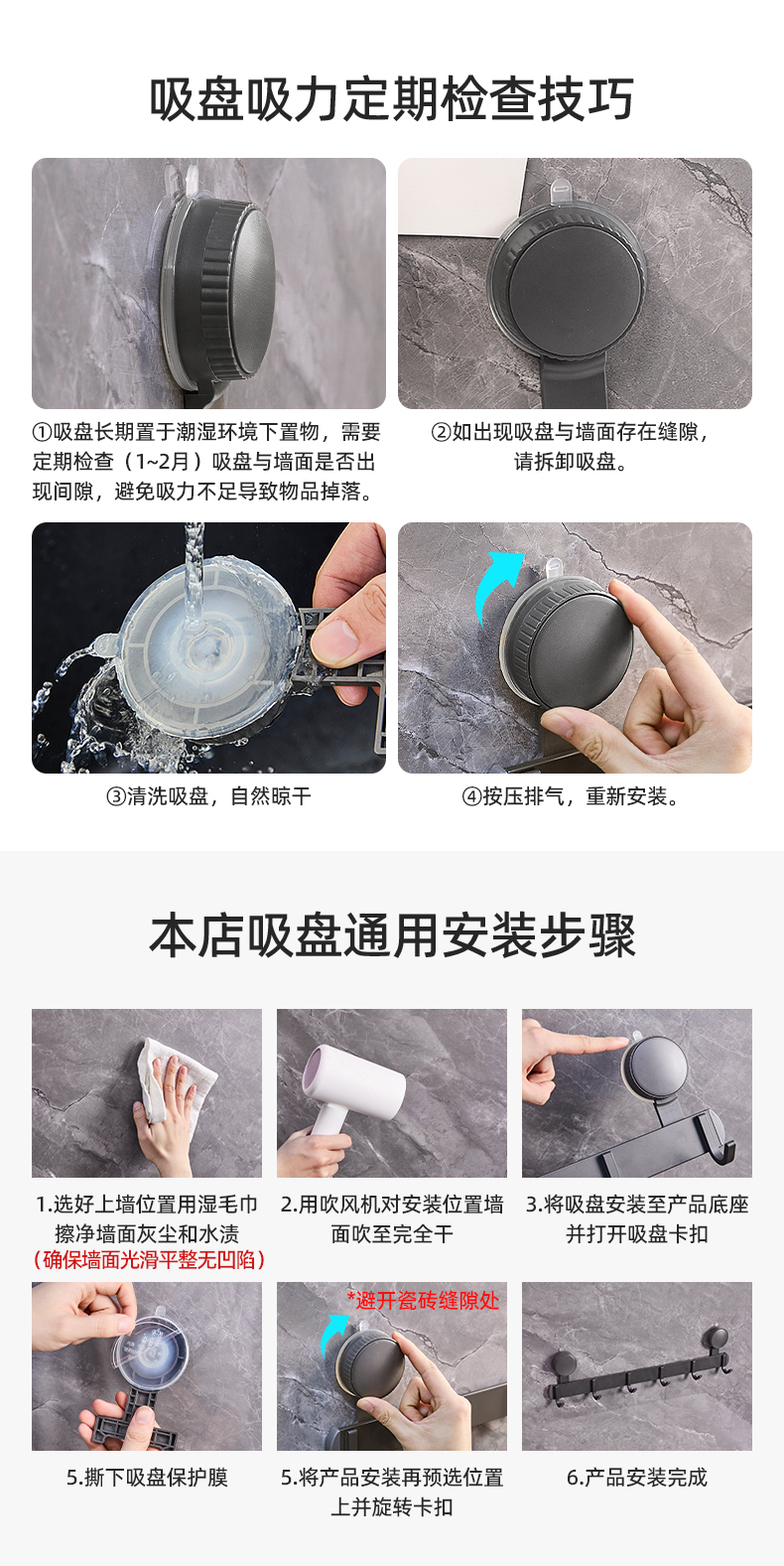 吸盘吸力定期检查技巧

①吸盘长期置于潮湿环境下置物，需要定期检查（1~2月）吸盘与墙面是否出现间隙，避免吸力不足导致物品掉落。

②如出现吸盘与墙面存在缝隙，请拆卸吸盘。

③清洗吸盘，自然晾干

④按压排气，重新安装。

本店吸盘通用安装步骤

1.选好上墙位置用湿毛巾擦净墙面灰尘和水渍
（确保墙面光滑平整无凹陷）

2.用吹风机对安装位置墙面吹至完全干

3.将吸盘安装至产品底座并打开吸盘卡扣

5.撕下吸盘保护膜

*避开瓷砖缝隙处

5.将产品安装再预选位置上并旋转卡扣

6.产品安装完成