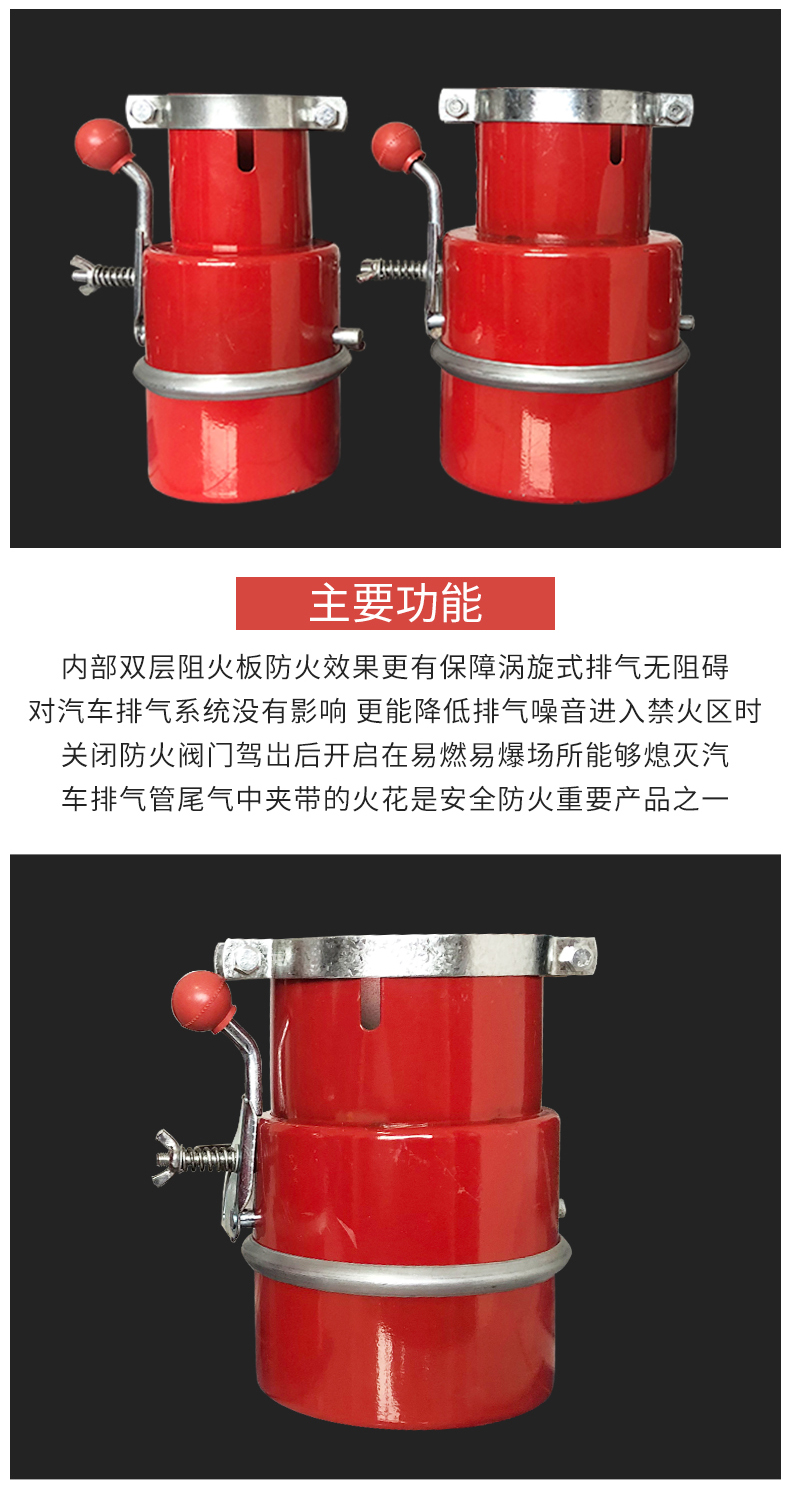 主要功能

内部双层阻火板防火效果更有保障涡旋式排气无阻碍
对汽车排气系统没有影响 更能降低排气噪音进入禁火区时
关闭防火阀门驾出后开启在易燃易爆场所能够熄灭汽
车排气管尾气中夹带的火花是安全防火重要产品之一