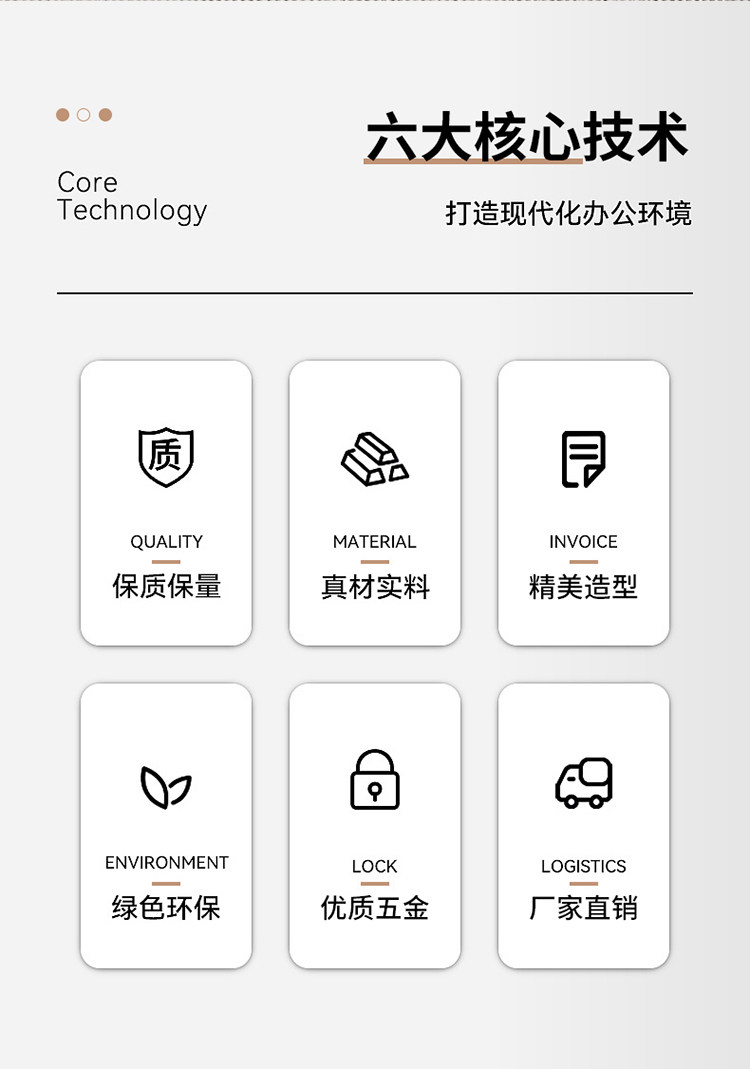 Core
Technology

六大核心技术

打造现代化办公环境

质

QUALITY
保质保量

MATERIAL
真材实料

INVOICE
精美造型

ENVIRONMENT
绿色环保

LOCK
优质五金

LOGISTICS
厂家直销