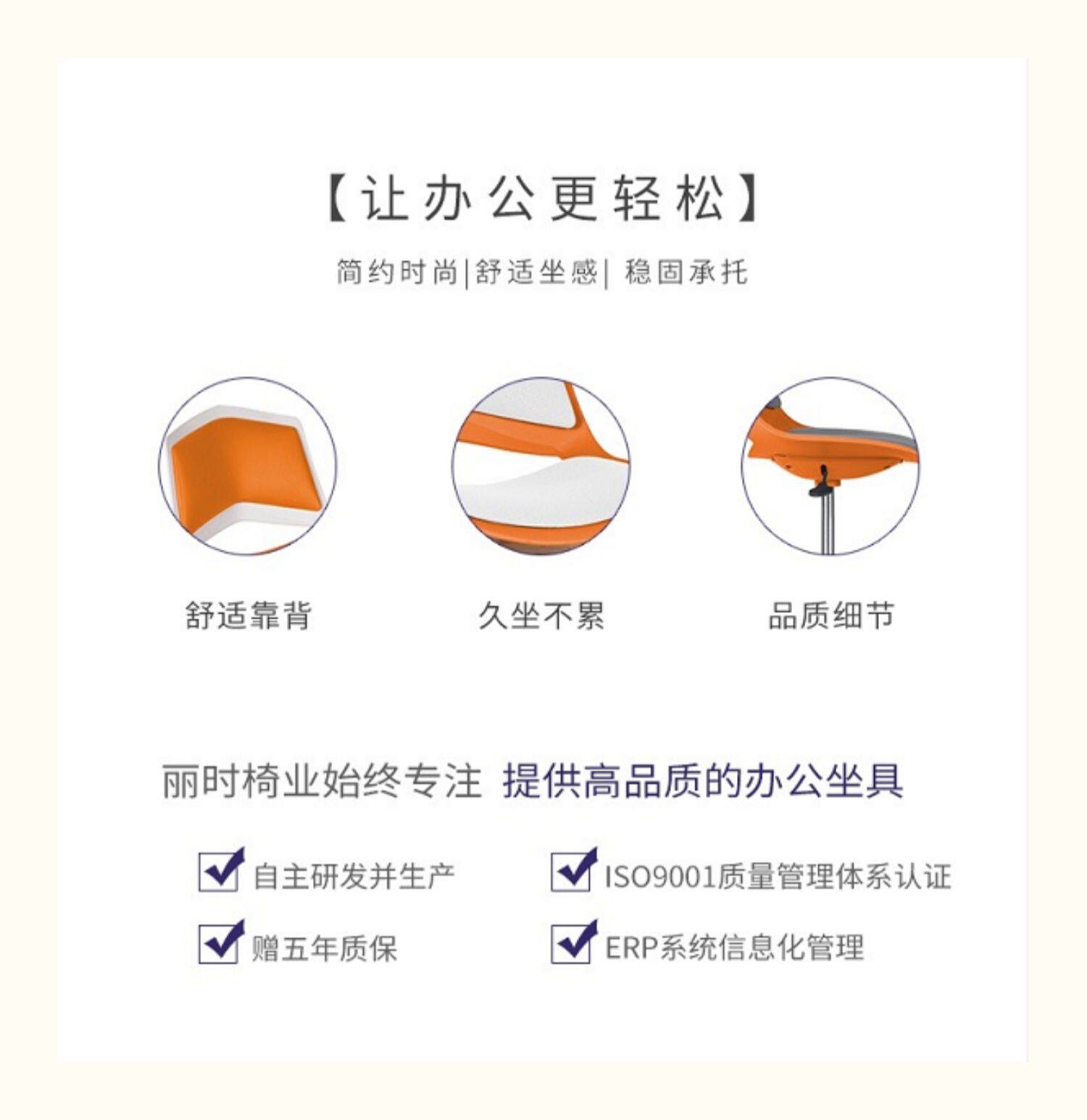 【让办公更轻松】

简约时尚|舒适坐感| 稳固承托

舒适靠背

久坐不累

品质细节

丽时椅业始终专注 提供高品质的办公坐具

自主研发并生产

ISO9001质量管理体系认证

赠五年质保

ERP系统信息化管理