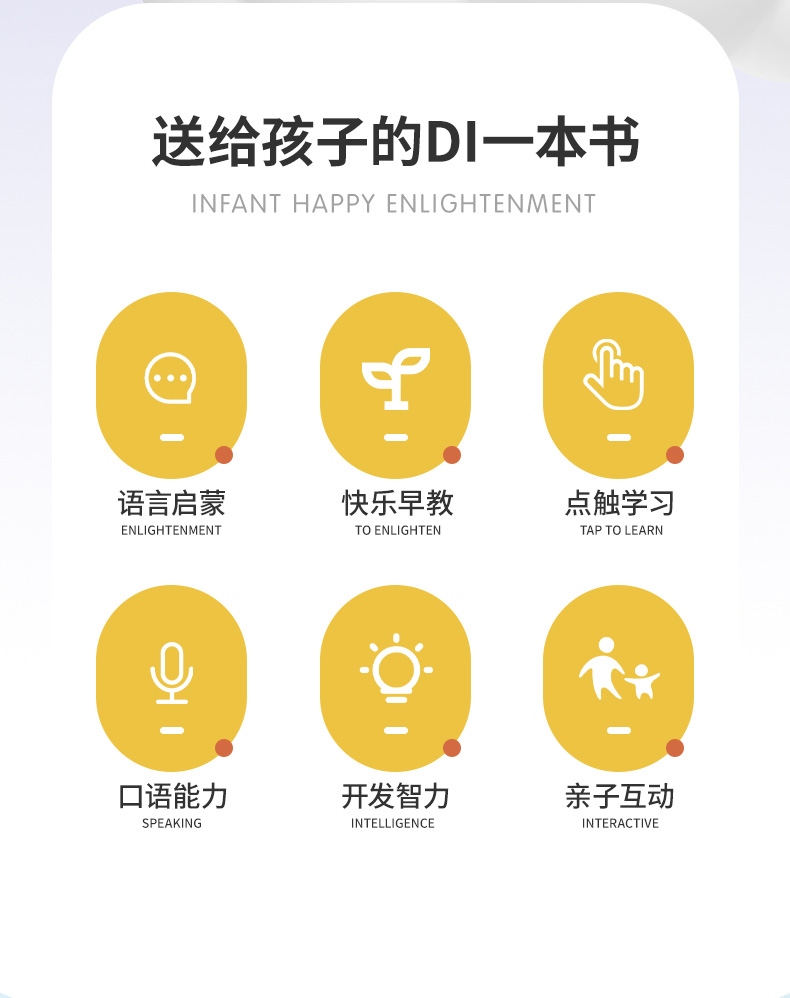 送给孩子的DI一本书

INFANT HAPPY ENLIGHTENMENT

语言启蒙
ENLIGHTENMENT

快乐早教
TO ENLIGHTEN

点触学习
TAP TO LEARN

口语能力
SPEAKING

开发智力
INTELLIGENCE

亲子互动
INTERACTIVE