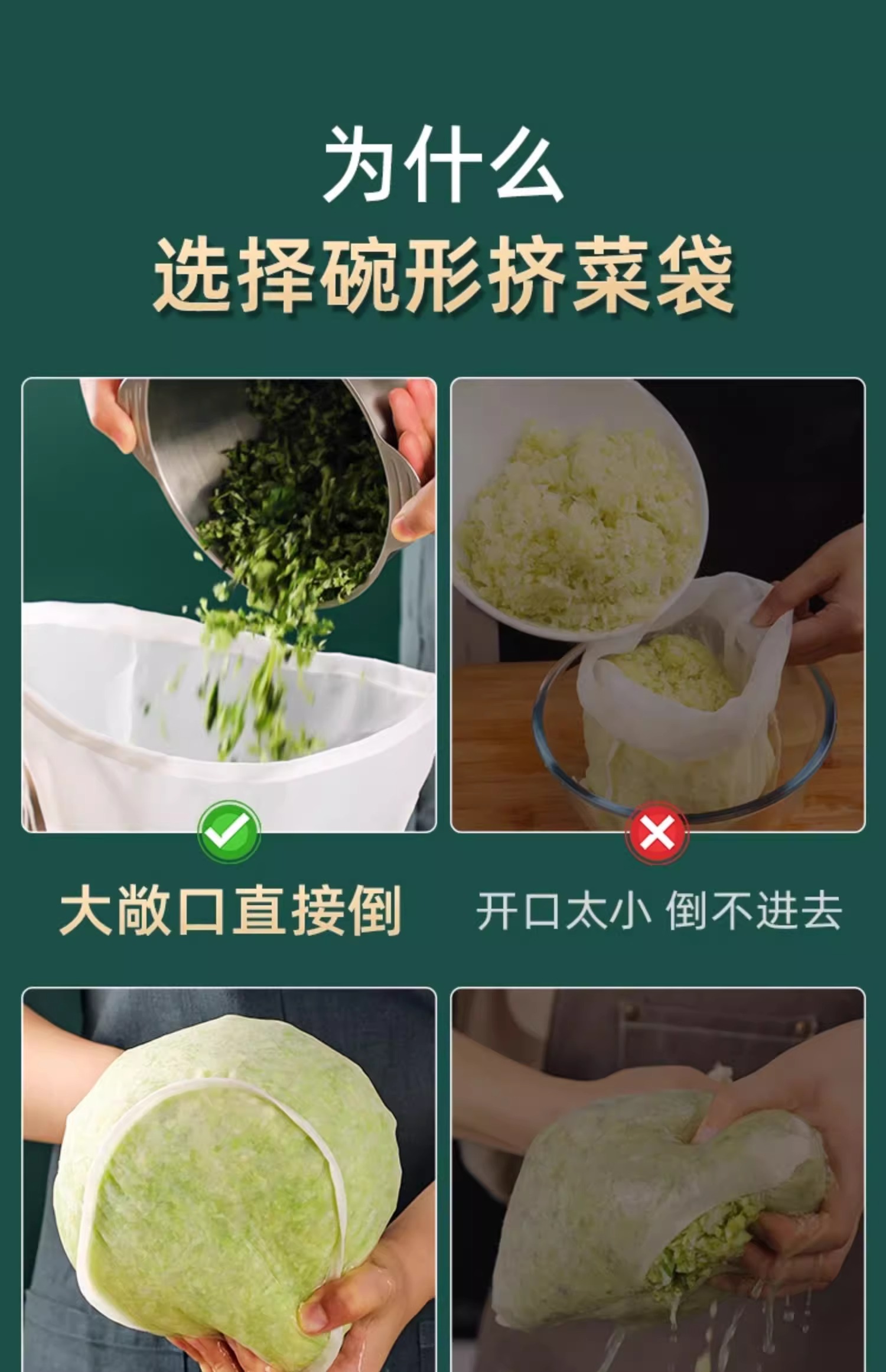 为什么
选择碗形挤菜袋

大敞口直接倒

开口太小 倒不进去