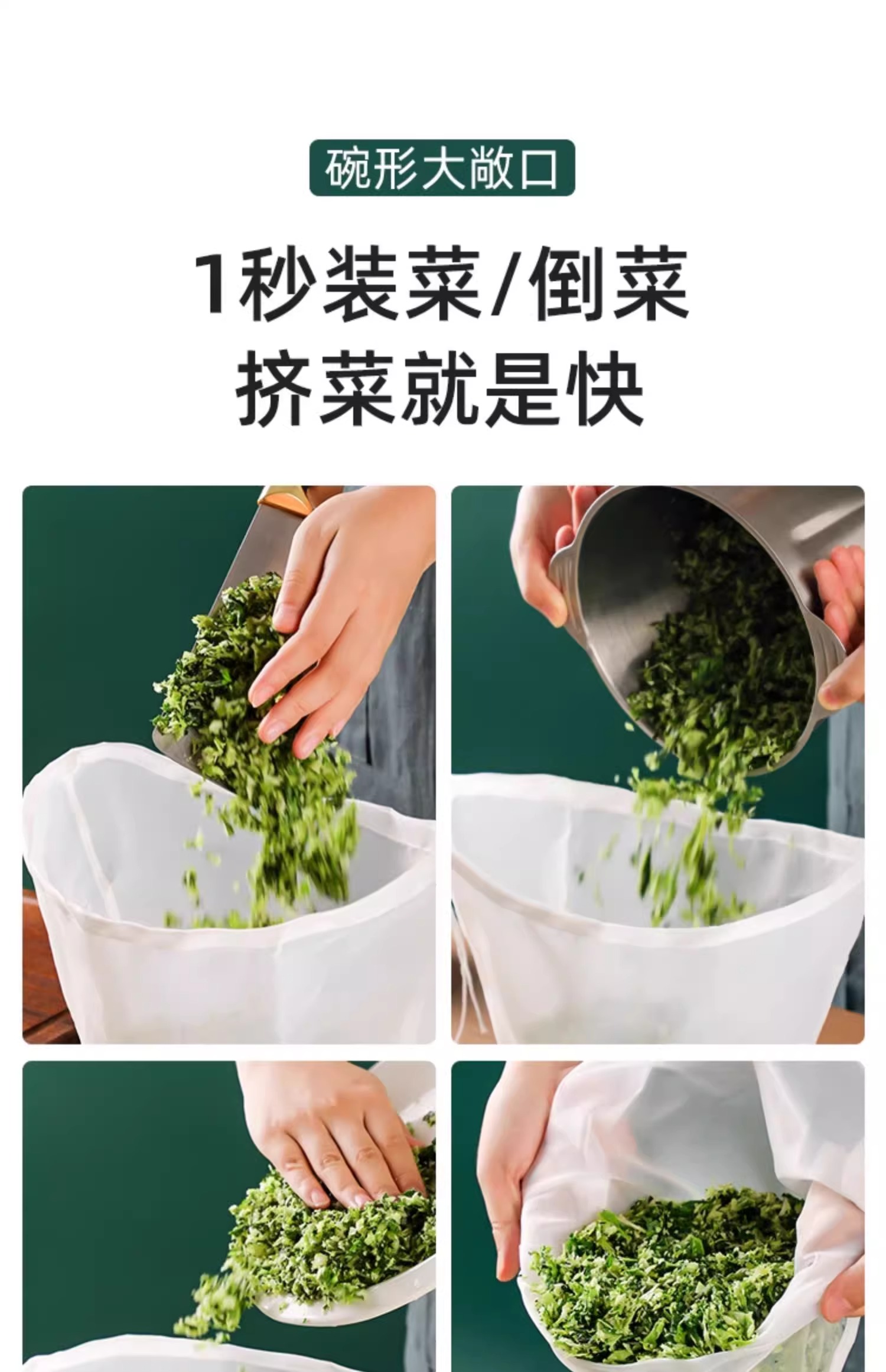 碗形大敞口

1秒装菜/倒菜
挤菜就是快