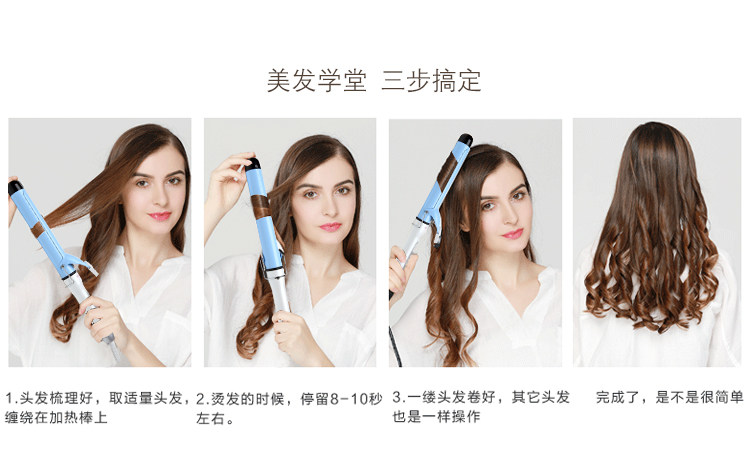 美发学堂 三步搞定

1.头发梳理好，取适量头发，缠绕在加热棒上

2.烫发的时候，停留8-10秒左右。

3.一缕头发卷好，其它头发也是一样操作

完成了，是不是很简单