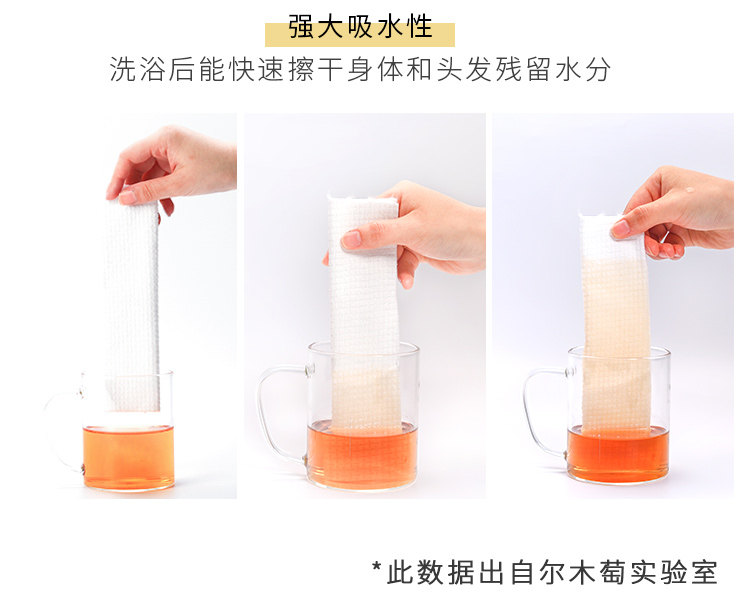 强大吸水性

洗浴后能快速擦干身体和头发残留水分

*此数据出自尔木萄实验室