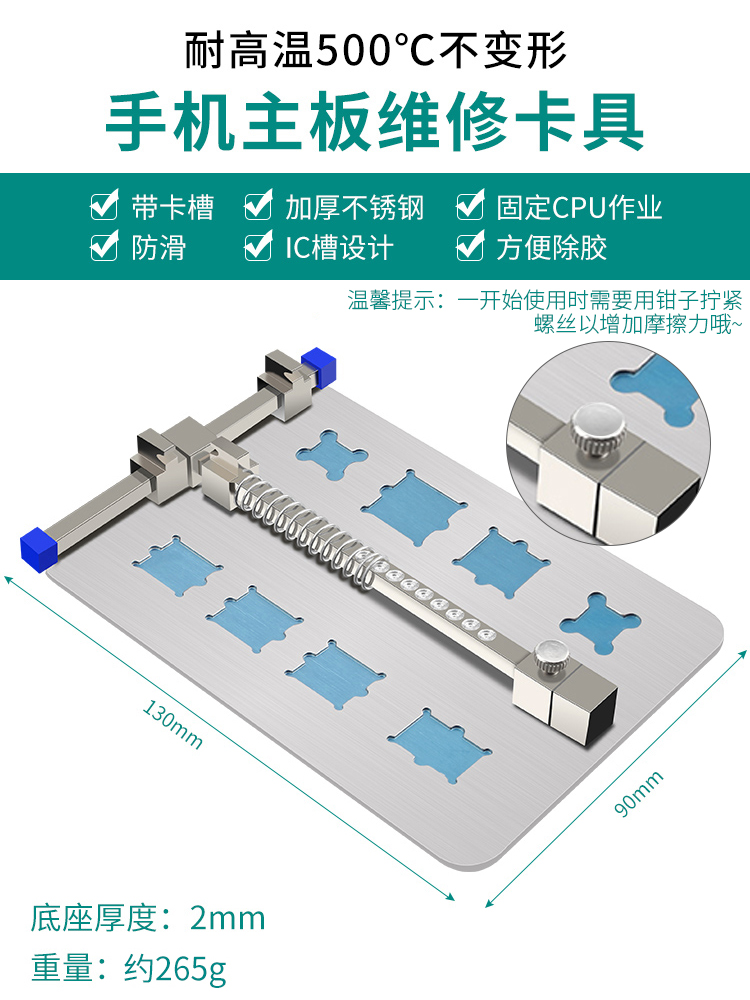 耐高温500°C不变形
手机主板维修卡具

带卡槽 加厚不锈钢 固定CPU作业
防滑 IC槽设计 方便除胶

温馨提示：一开始使用时需要用钳子拧紧螺丝以增加摩擦力哦~

130mm
90mm

底座厚度：2mm
重量：约265g