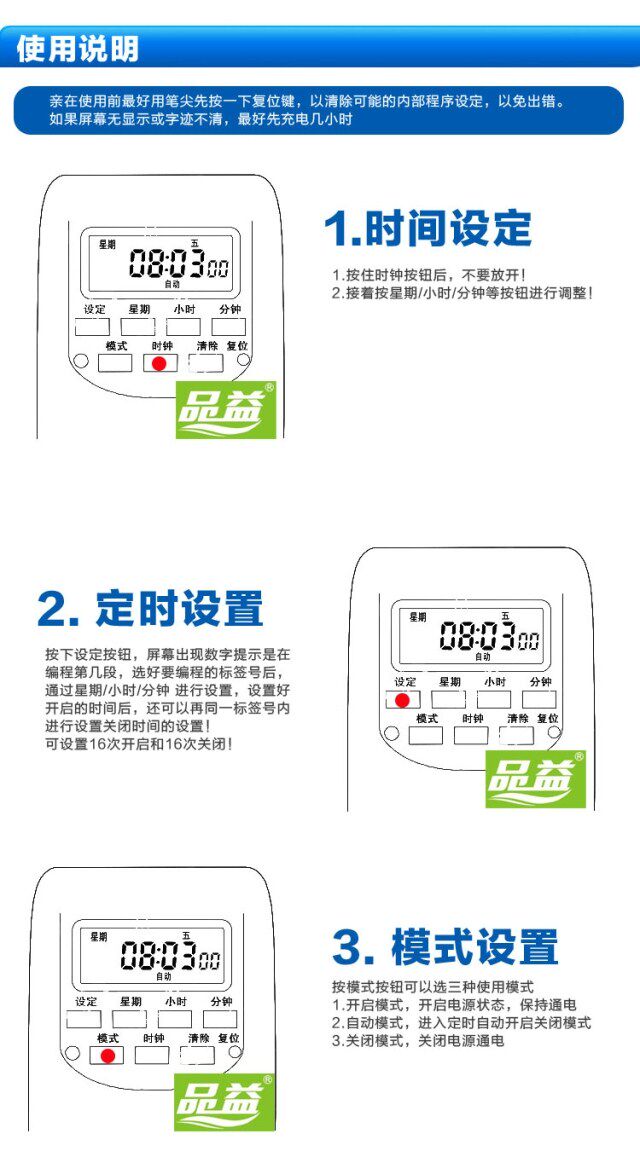 使用说明

亲在使用前最好用笔尖先按一下复位键，以清除可能的内部程序设定，以免出错。如果屏幕无显示或字迹不清，最好先充电几小时

星期 五 08:03 00 自动
设定 星期 小时 分钟
模式 时钟 清除 复位
品益®

1.时间设定

1.按住时钟按钮后，不要放开！
2.接着按星期/小时/分钟等按钮进行调整！

2. 定时设置

按下设定按钮，屏幕出现数字提示是在编程第几段，选好要编程的标签号后，通过星期/小时/分钟 进行设置，设置好开启的时间后，还可以再同一标签号内进行设置关闭时间的设置！
可设置16次开启和16次关闭！

星期 五 08:03 00 自动
设定 星期 小时 分钟
模式 时钟 清除 复位
品益®

星期 五 08:03 00 自动
设定 星期 小时 分钟
模式 时钟 清除 复位
品益®

3. 模式设置

按模式按钮可以选三种使用模式
1.开启模式，开启电源状态，保持通电
2.自动模式，进入定时自动开启关闭模式
3.关闭模式，关闭电源通电