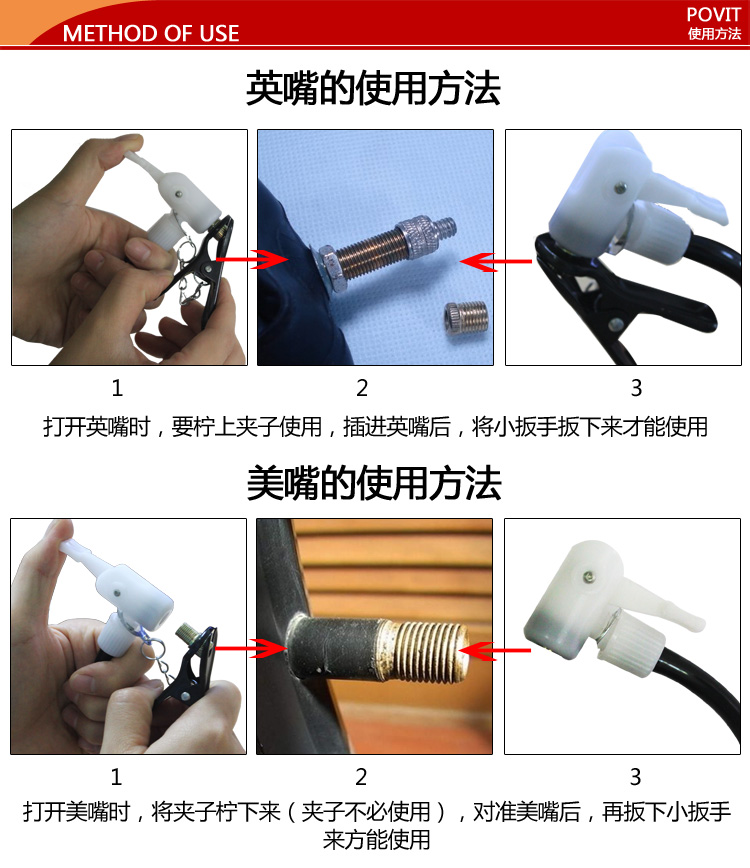 METHOD OF USE

POVIT
使用方法

英嘴的使用方法

1

2

3

打开英嘴时，要柠上夹子使用，插进英嘴后，将小扳手扳下来才能使用

美嘴的使用方法

1

2

3

打开美嘴时，将夹子柠下来（夹子不必使用），对准美嘴后，再扳下小扳手来方能使用