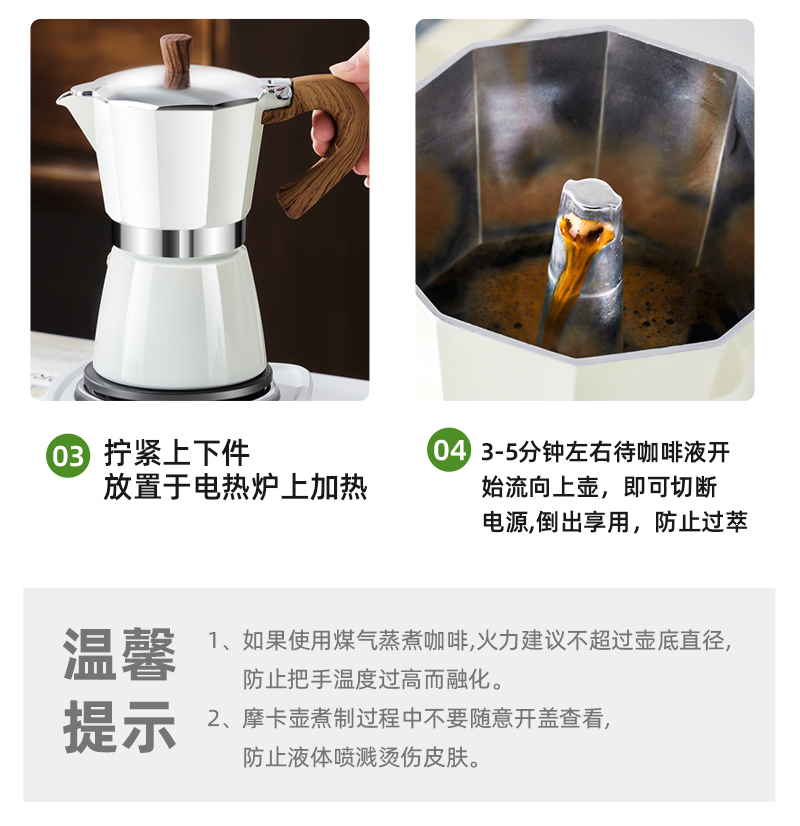 03 拧紧上下件
放置于电热炉上加热

04 3-5分钟左右待咖啡液开始流向上壶，即可切断电源,倒出享用，防止过萃

温馨提示

1、如果使用煤气蒸煮咖啡,火力建议不超过壶底直径,防止把手温度过高而融化。

2、摩卡壶煮制过程中不要随意开盖查看,防止液体喷溅烫伤皮肤。