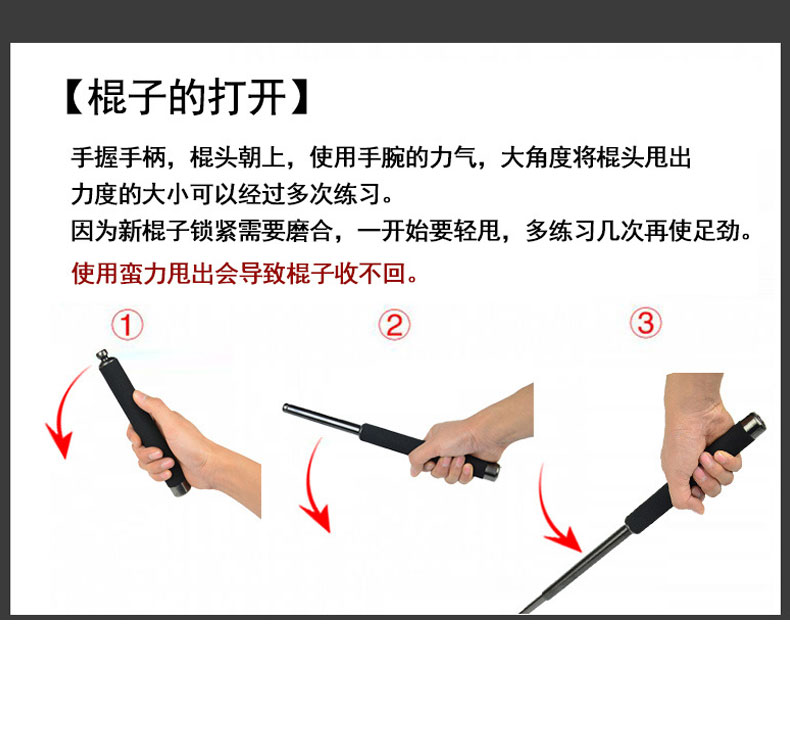 【棍子的打开】

手握手柄，棍头朝上，使用手腕的力气，大角度将棍头甩出
力度的大小可以经过多次练习。
因为新棍子锁紧需要磨合，一开始要轻甩，多练习几次再使足劲。
使用蛮力甩出会导致棍子收不回。

①

②

③