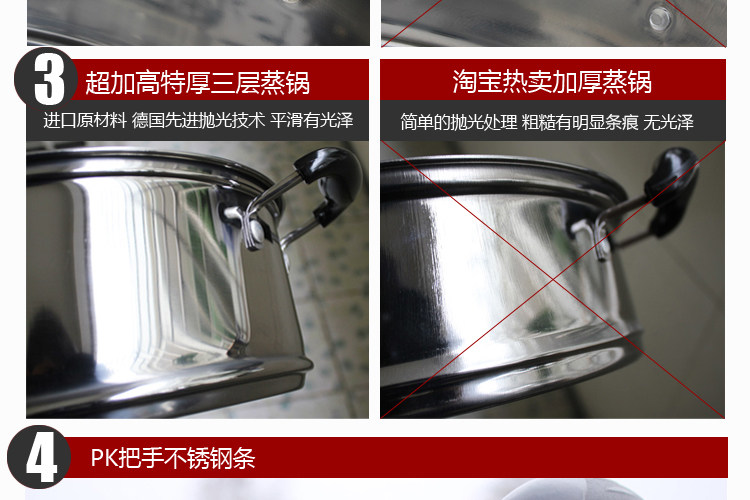 3 超加高特厚三层蒸锅

进口原材料 德国先进抛光技术 平滑有光泽

淘宝热卖加厚蒸锅

简单的抛光处理 粗糙有明显条痕 无光泽

4 PK把手不锈钢条