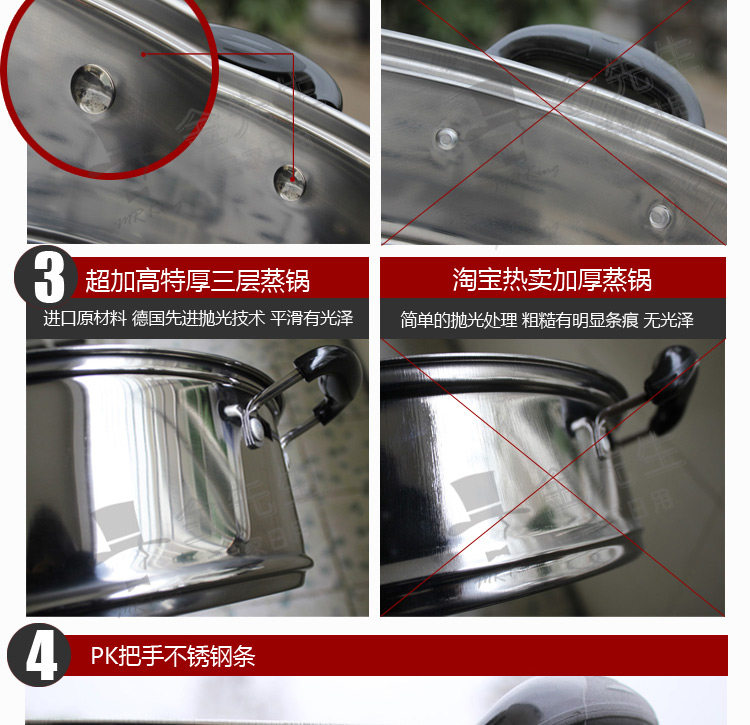 3
超加高特厚三层蒸锅
进口原材料 德国先进抛光技术 平滑有光泽

淘宝热卖加厚蒸锅
简单的抛光处理 粗糙有明显条痕 无光泽

4
PK把手不锈钢条