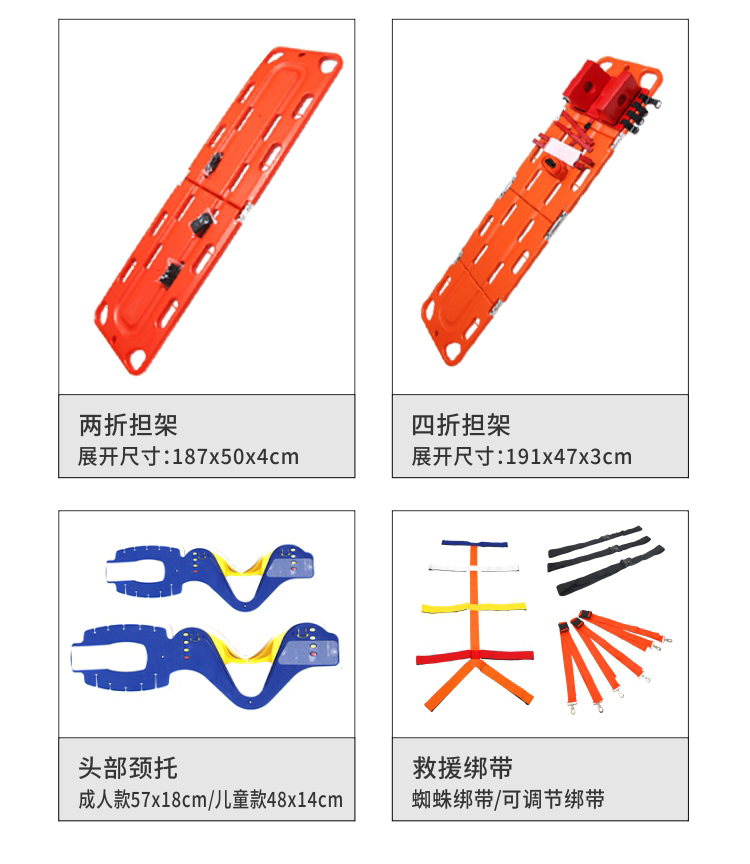 两折担架
展开尺寸:187x50x4cm

四折担架
展开尺寸:191x47x3cm

头部颈托
成人款57x18cm/儿童款48x14cm

救援绑带
蜘蛛绑带/可调节绑带