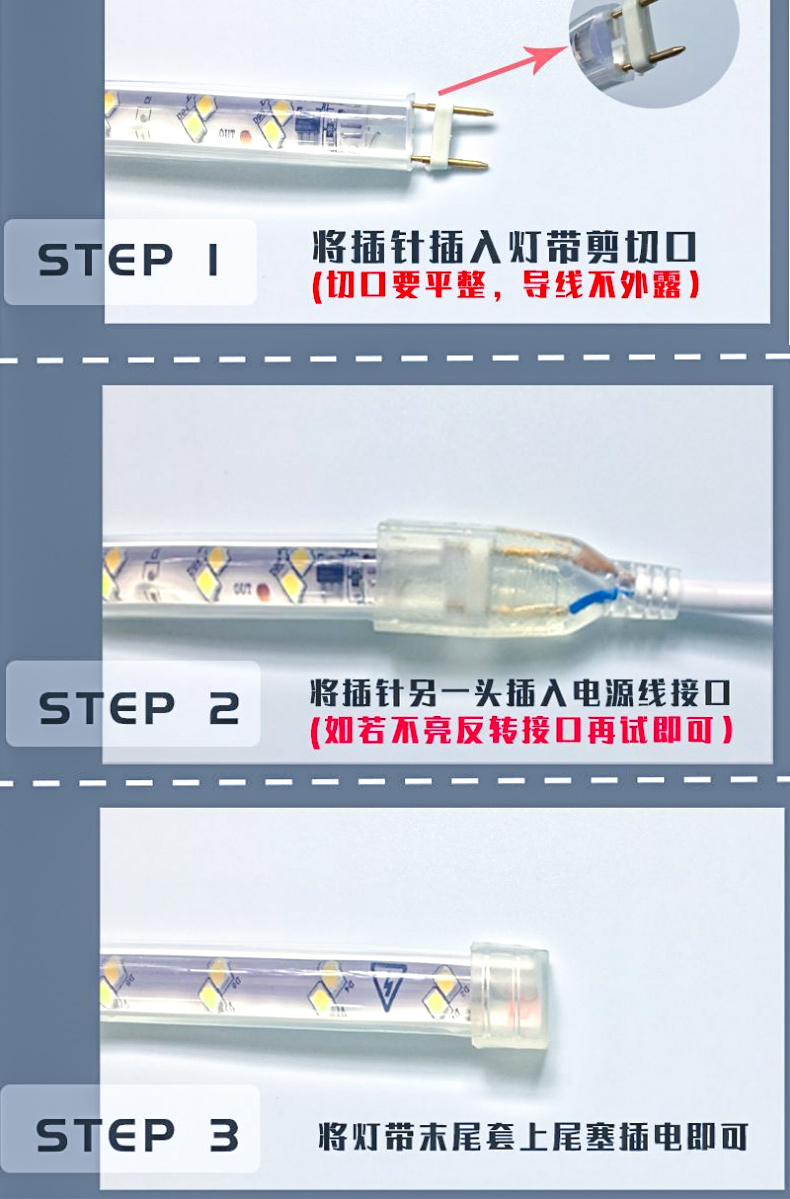 OUT

STEP 1

将插针插入灯带剪切口
(切口要平整，导线不外露)

OUT

STEP 2

将插针另一头插入电源线接口
(如若不亮反转接口再试即可)

STEP 3

将灯带末尾套上尾塞插电即可