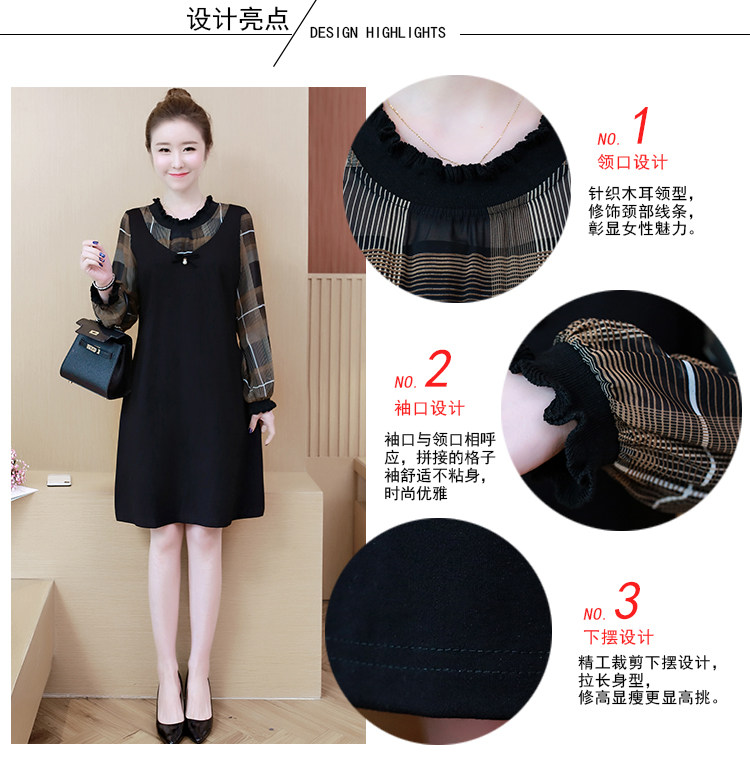 设计亮点 DESIGN HIGHLIGHTS

NO. 1
领口设计
针织木耳领型，修饰颈部线条，彰显女性魅力。

NO. 2
袖口设计
袖口与领口相呼应，拼接的格子袖舒适不粘身，时尚优雅

NO. 3
下摆设计
精工裁剪下摆设计，拉长身型，修高显瘦更显高挑。