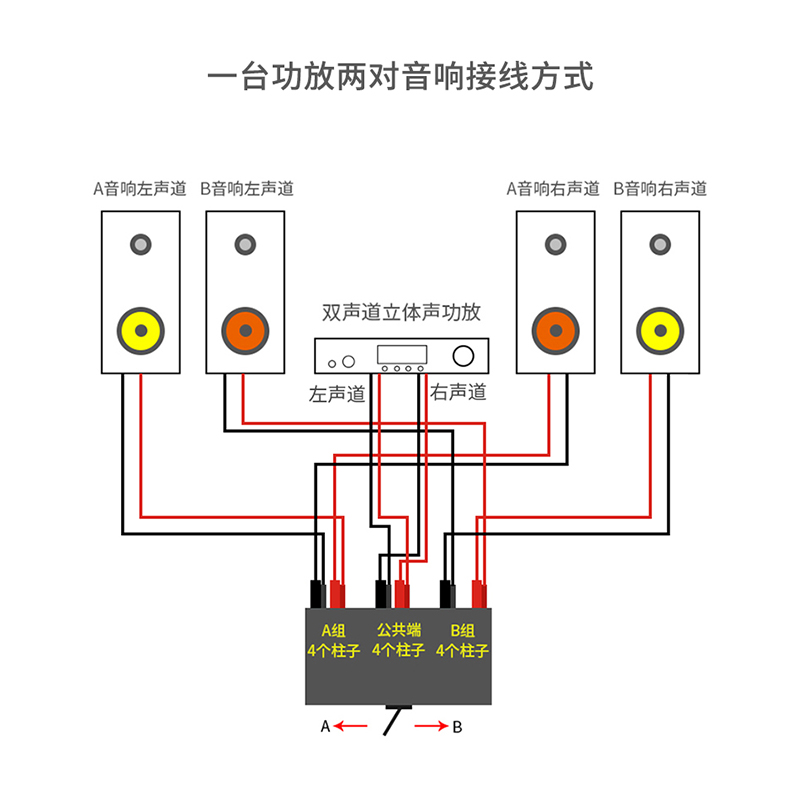 一台功放两对音响接线方式

A音响左声道 B音响左声道

A音响右声道 B音响右声道

双声道立体声功放

左声道

右声道

A组
4个柱子

公共端
4个柱子

B组
4个柱子

A

B