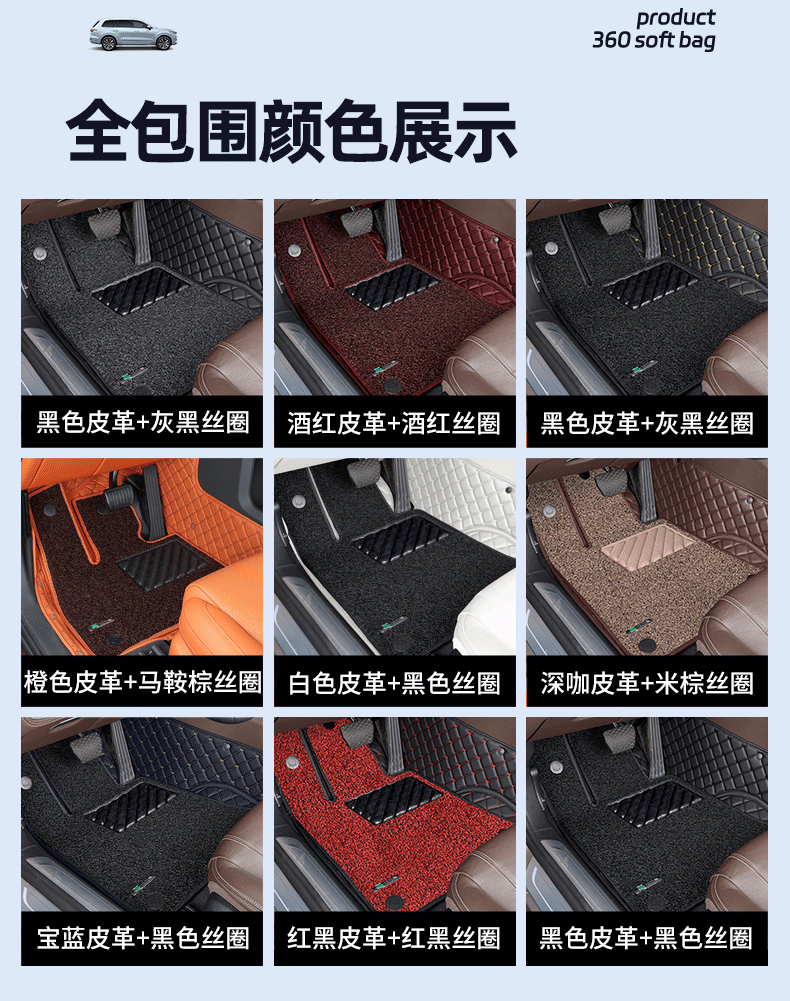 product
360 soft bag

全包围颜色展示

黑色皮革+灰黑丝圈

酒红皮革+酒红丝圈

黑色皮革+灰黑丝圈

橙色皮革+马鞍棕丝圈

白色皮革+黑色丝圈

深咖皮革+米棕丝圈

宝蓝皮革+黑色丝圈

红黑皮革+红黑丝圈

黑色皮革+黑色丝圈