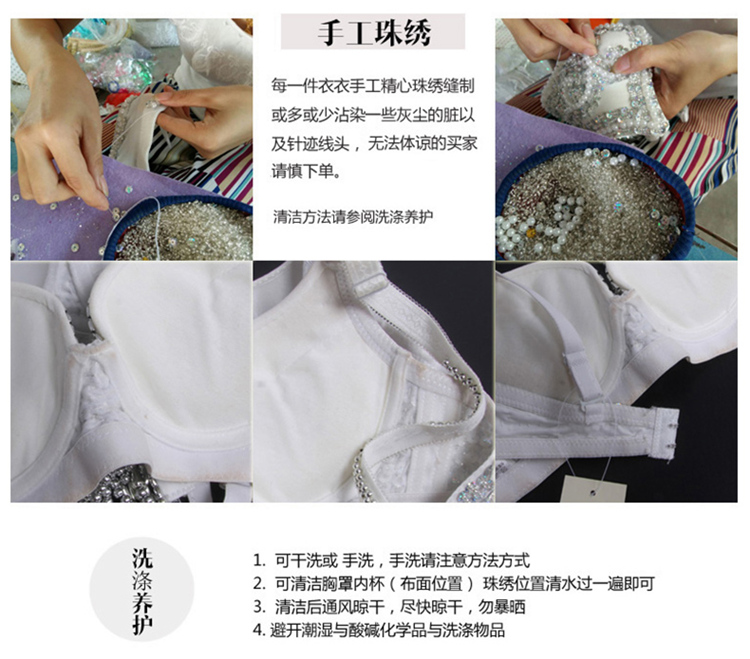 手工珠绣

每一件衣衣手工精心珠绣缝制或多或少沾染一些灰尘的脏以及针迹线头，无法体谅的买家请慎下单。

清洁方法请参阅洗涤养护

洗涤养护

1. 可干洗或 手洗，手洗请注意方法方式
2. 可清洁胸罩内杯（布面位置） 珠绣位置清水过一遍即可
3. 清洁后通风晾干，尽快晾干，勿暴晒
4. 避开潮湿与酸碱化学品与洗涤物品