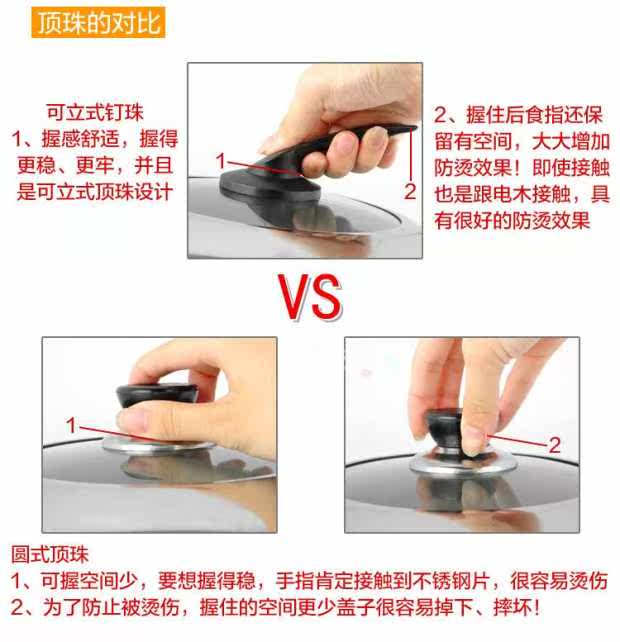 顶珠的对比

可立式钉珠
1、握感舒适，握得更稳、更牢，并且是可立式顶珠设计

1

2

2、握住后食指还保留有空间，大大增加防烫效果！即使接触也是跟电木接触，具有很好的防烫效果

VS

1

2

圆式顶珠
1、可握空间少，要想握得稳，手指肯定接触到不锈钢片，很容易烫伤
2、为了防止被烫伤，握住的空间更少盖子很容易掉下、摔坏！