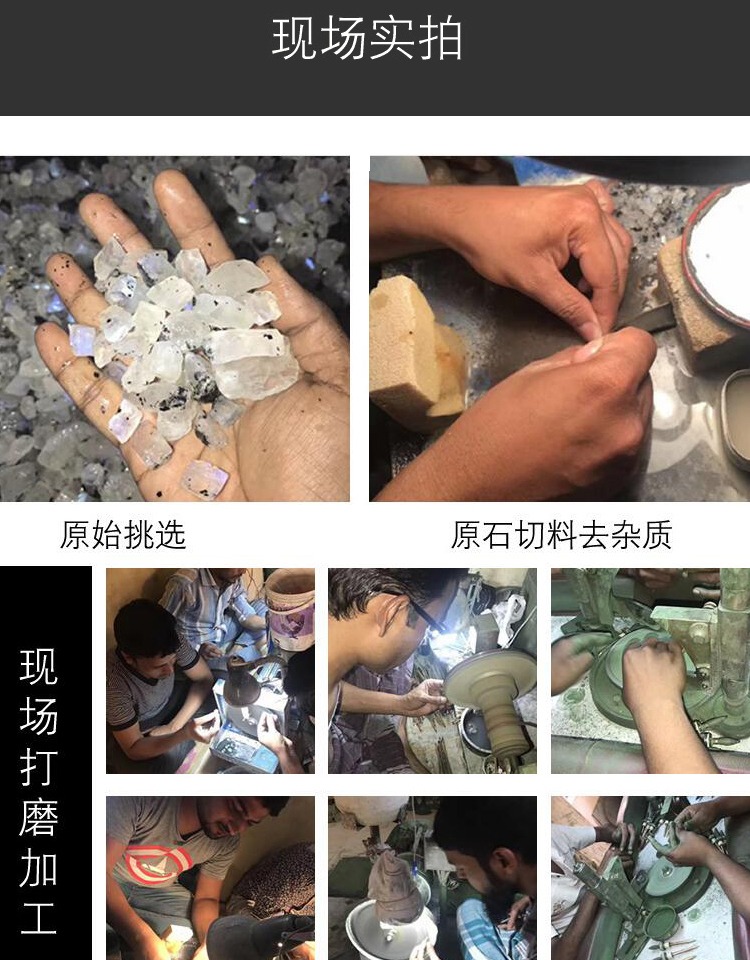 现场实拍

原始挑选

原石切料去杂质

现场打磨加工