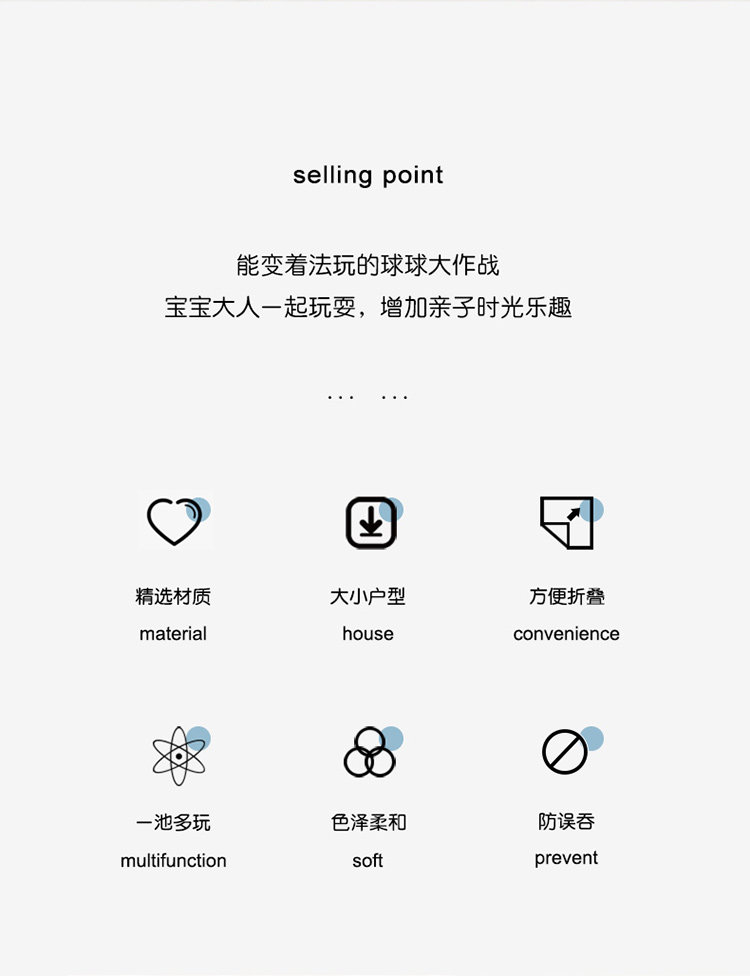 selling point

能变着法玩的球球大作战
宝宝大人一起玩耍，增加亲子时光乐趣

... ...

精选材质
material

大小户型
house

方便折叠
convenience

一池多玩
multifunction

色泽柔和
soft

防误吞
prevent